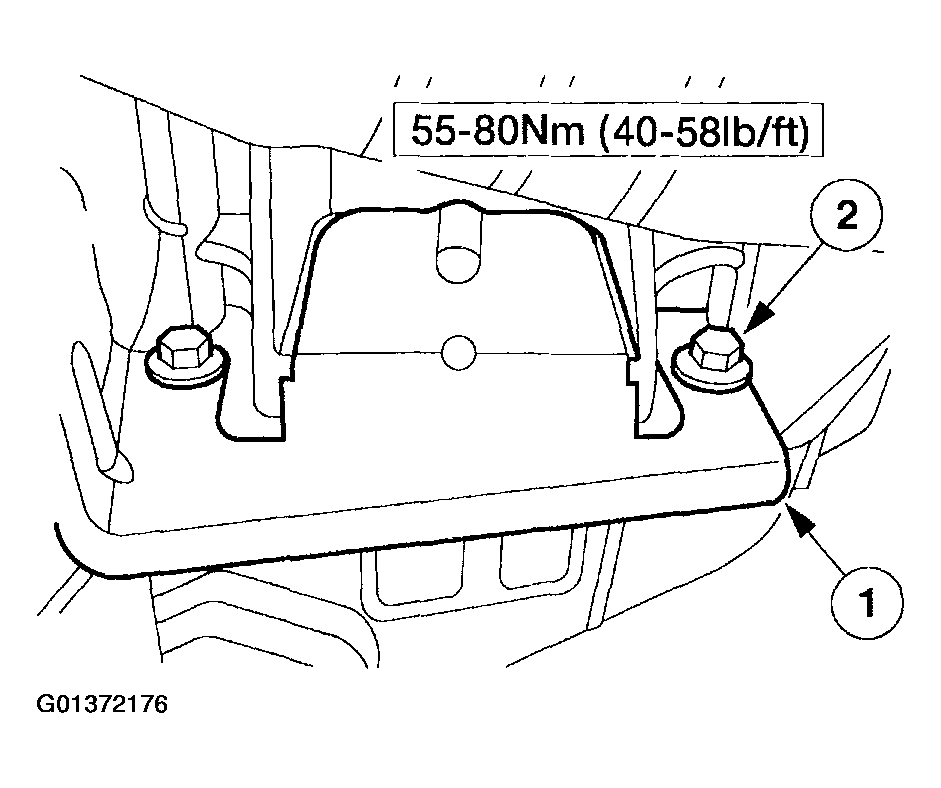 55-80Nm (40-58lb/ft)

2

1

G01372176