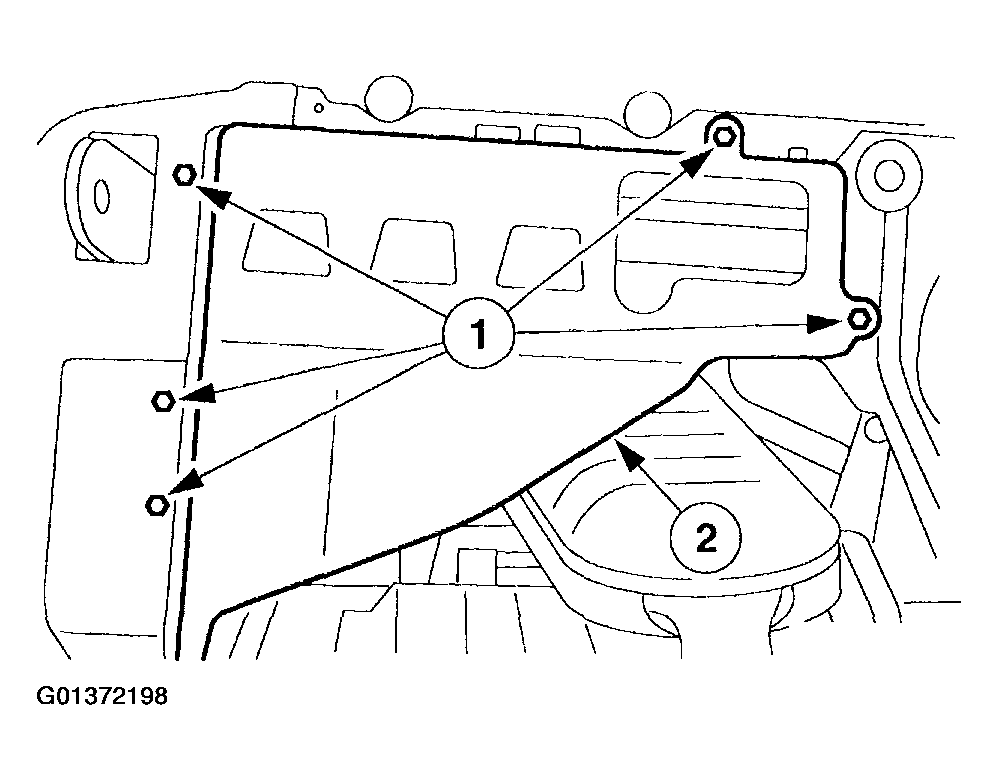 1

2

G01372198