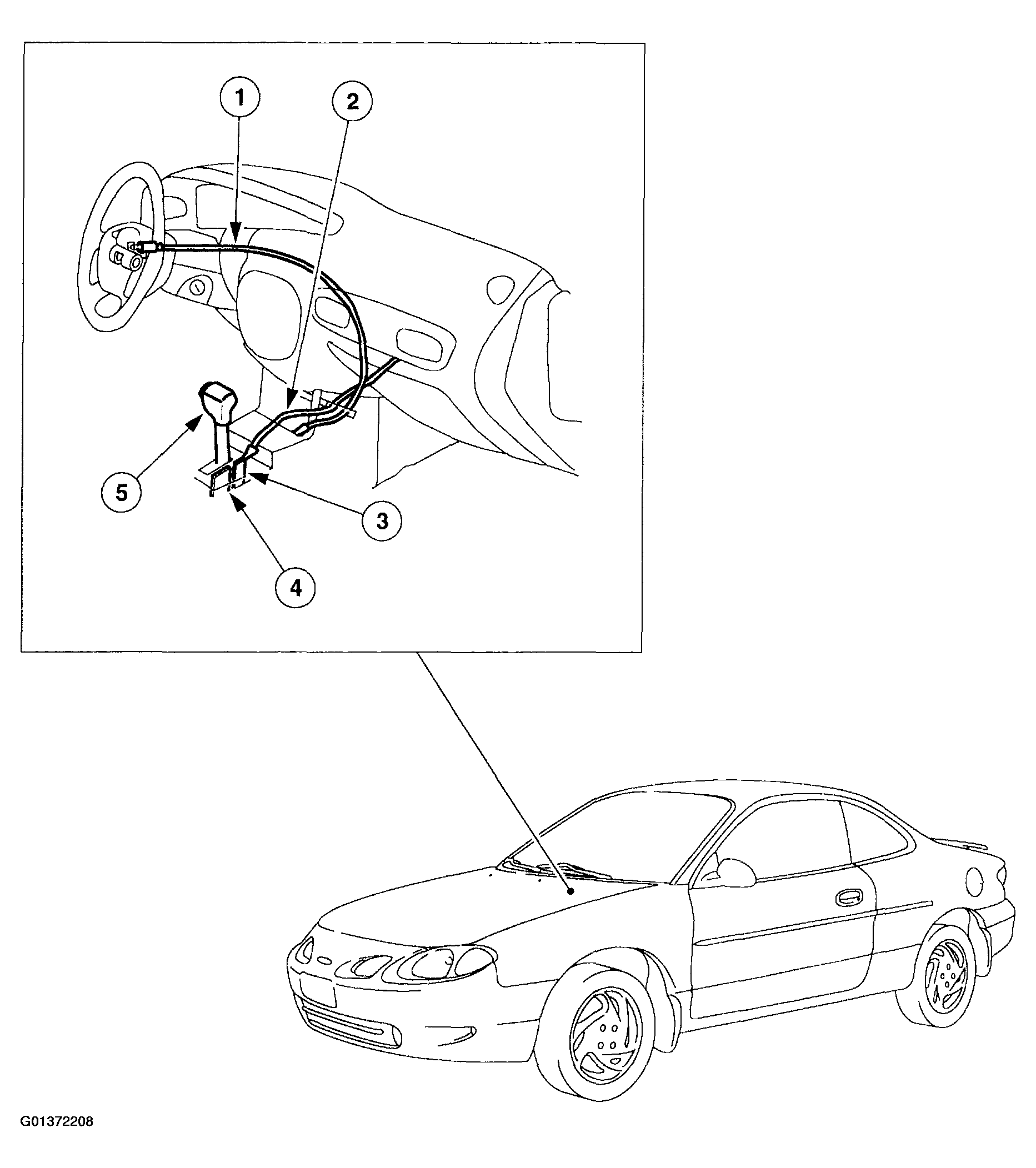 1
2
5
3
4
G01372208