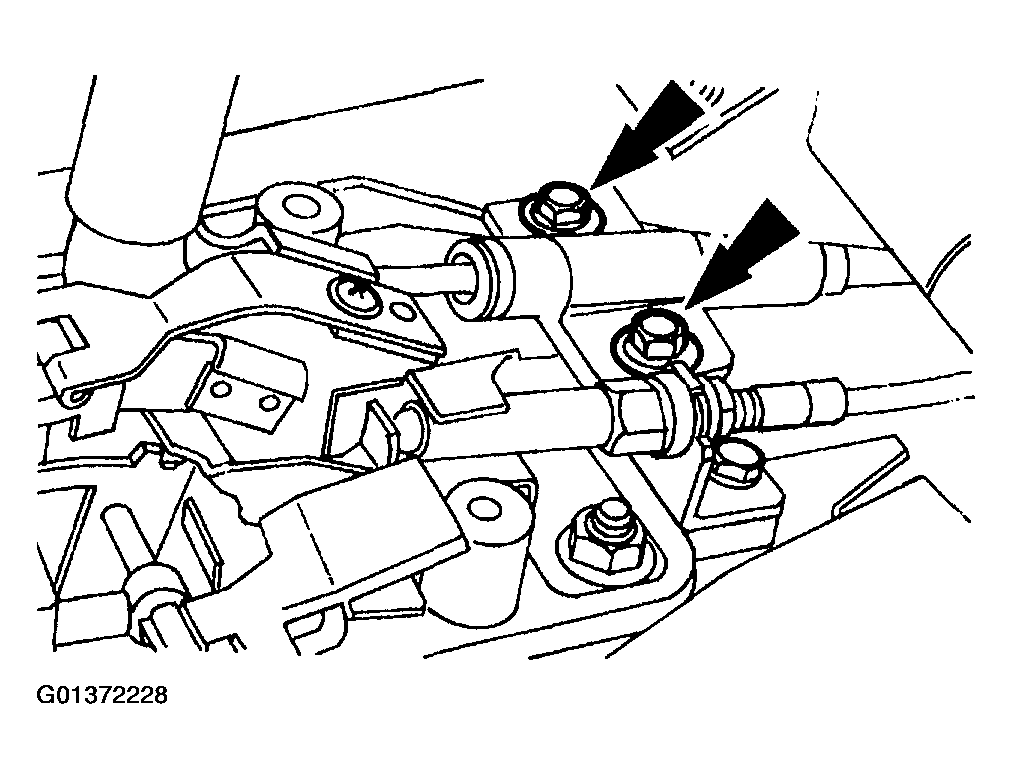 G01372228