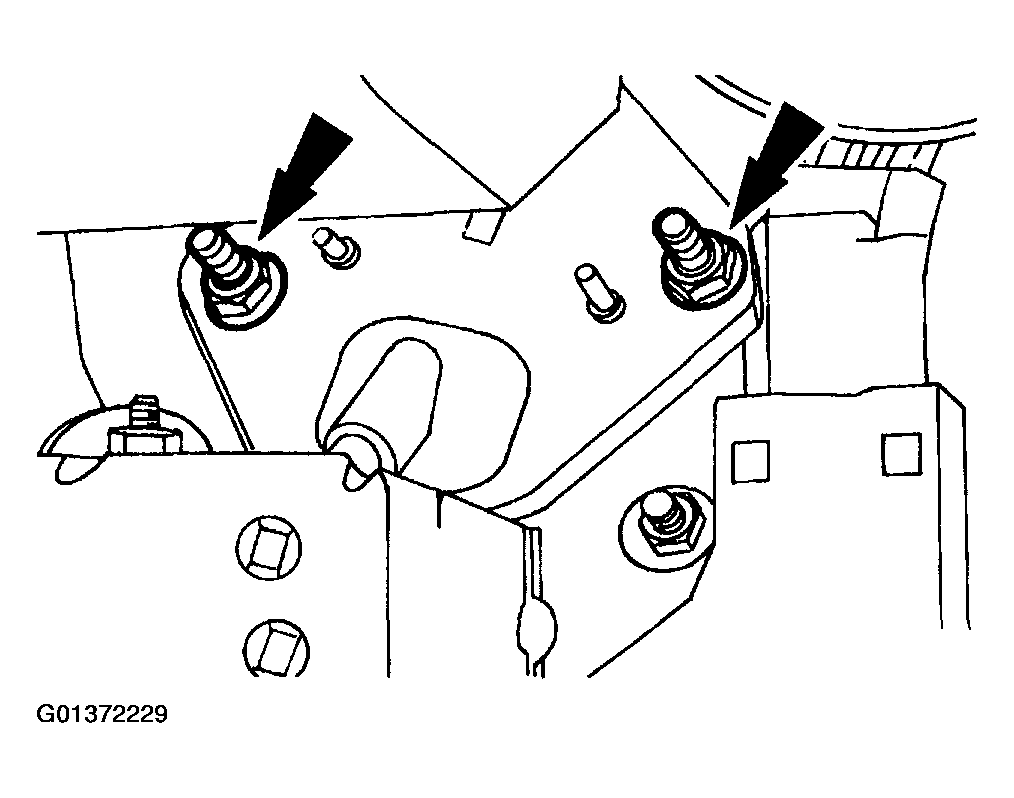 G01372229