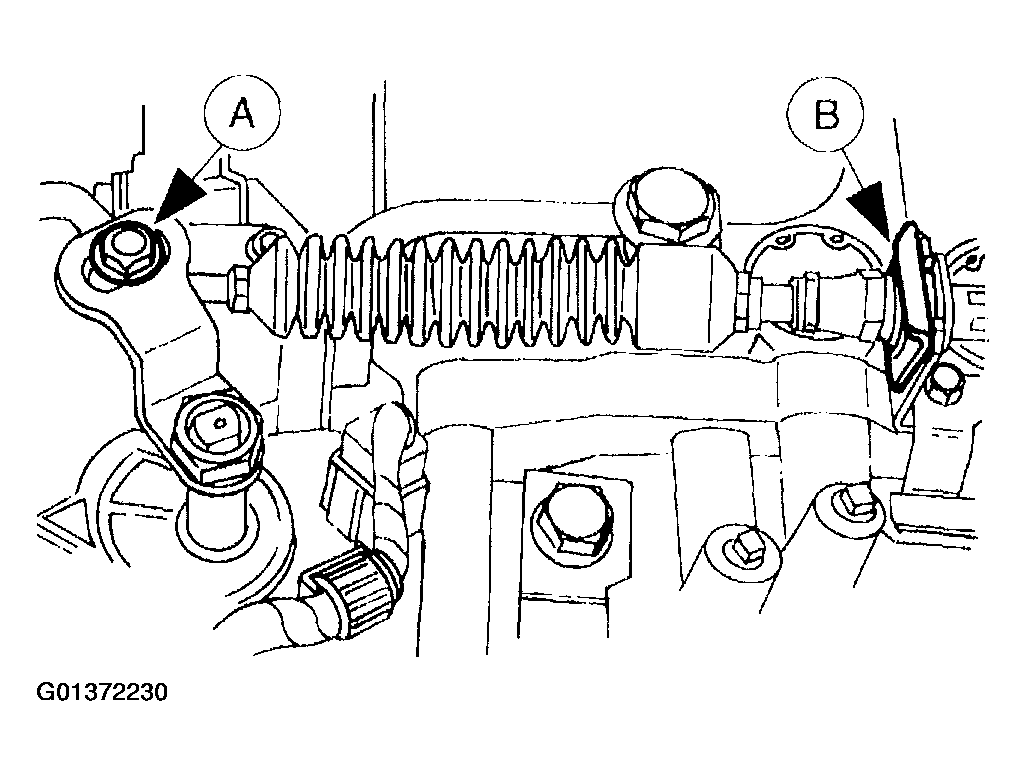 A

B

G01372230