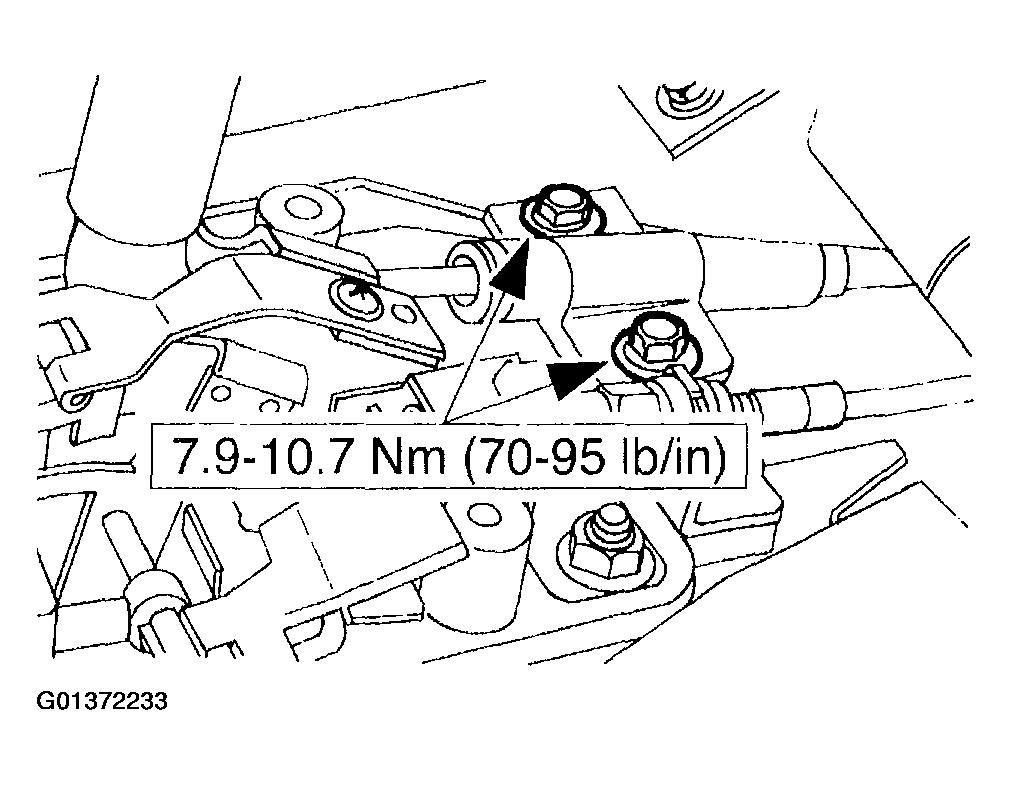 7.9-10.7 Nm (70-95 lb/in)

G01372233