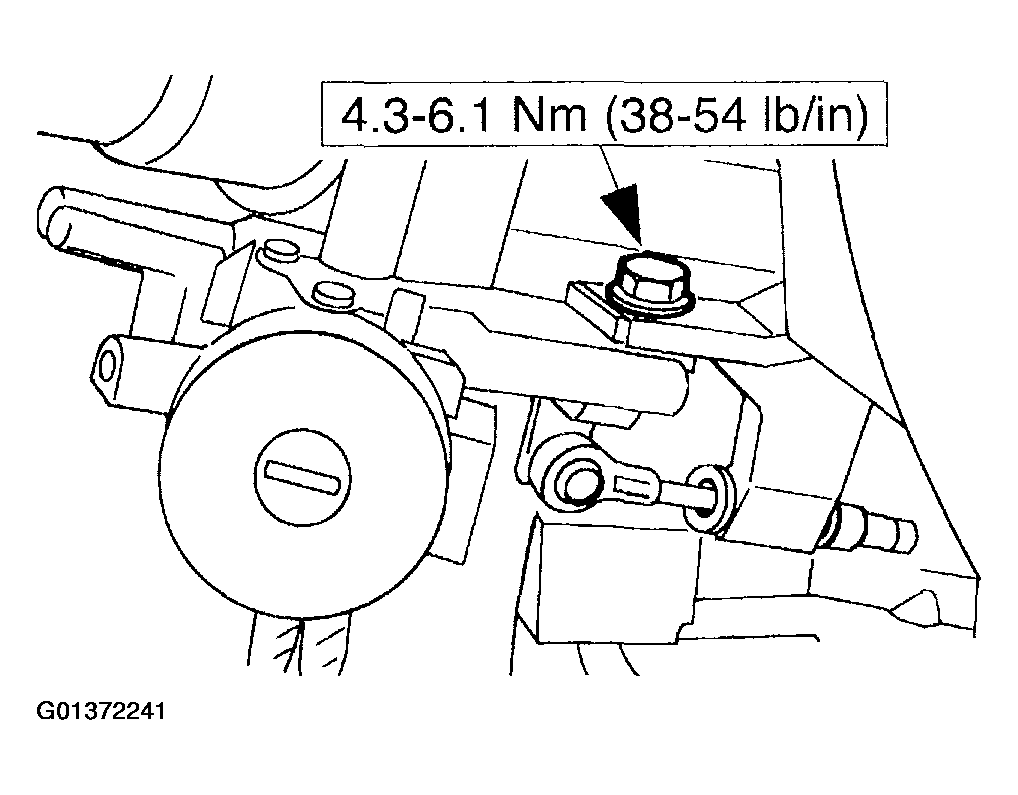 4.3-6.1 Nm (38-54 lb/in)

G01372241