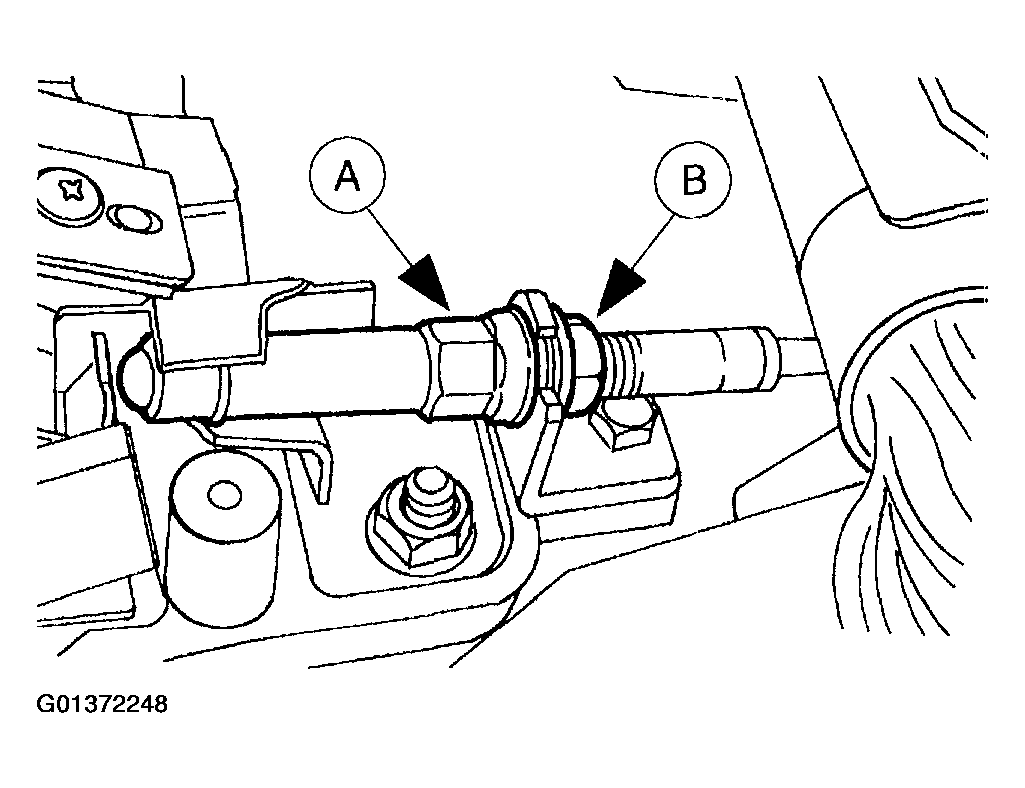 A
B
G01372248