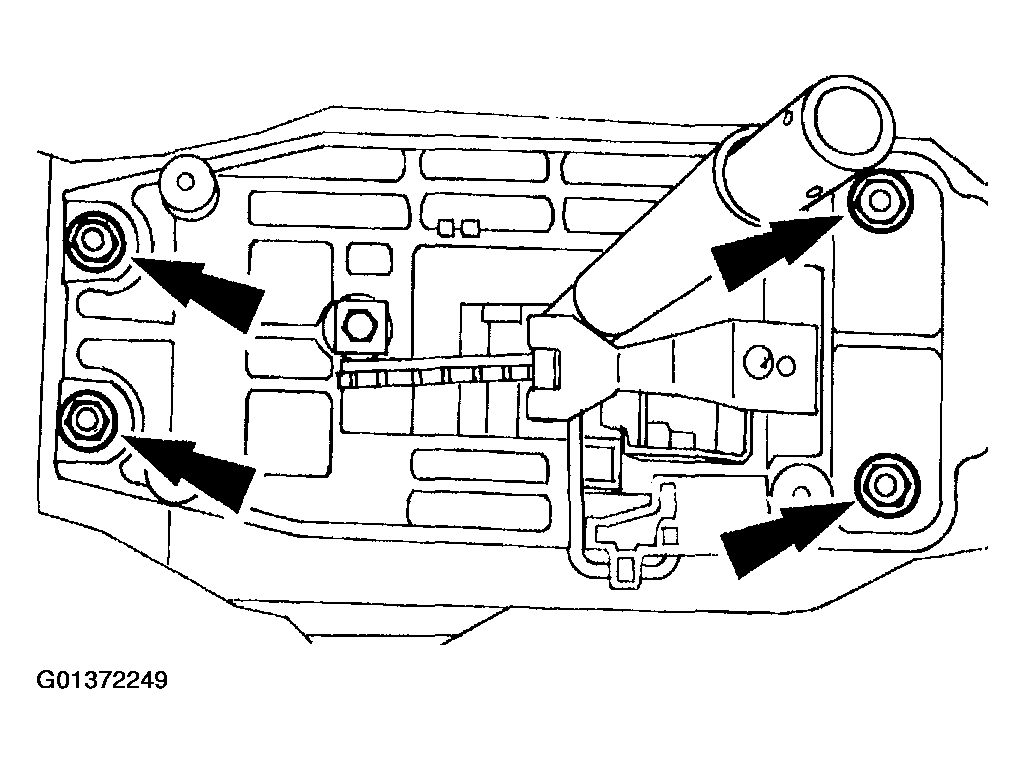 G01372249