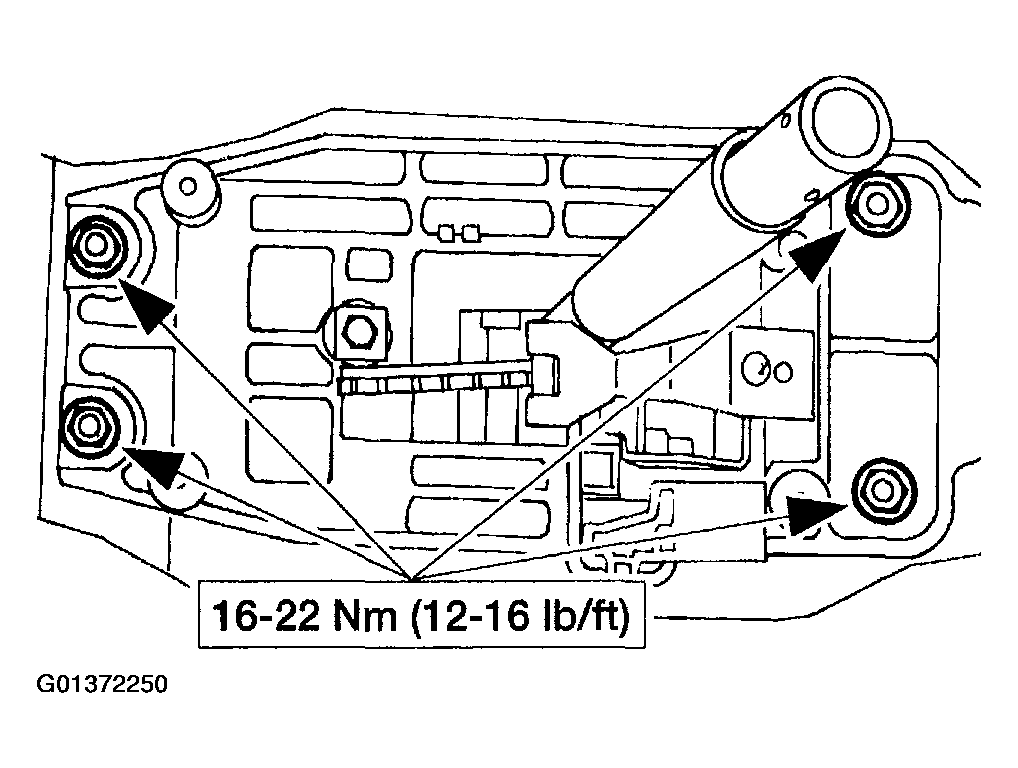 16-22 Nm (12-16 lb/ft)

G01372250