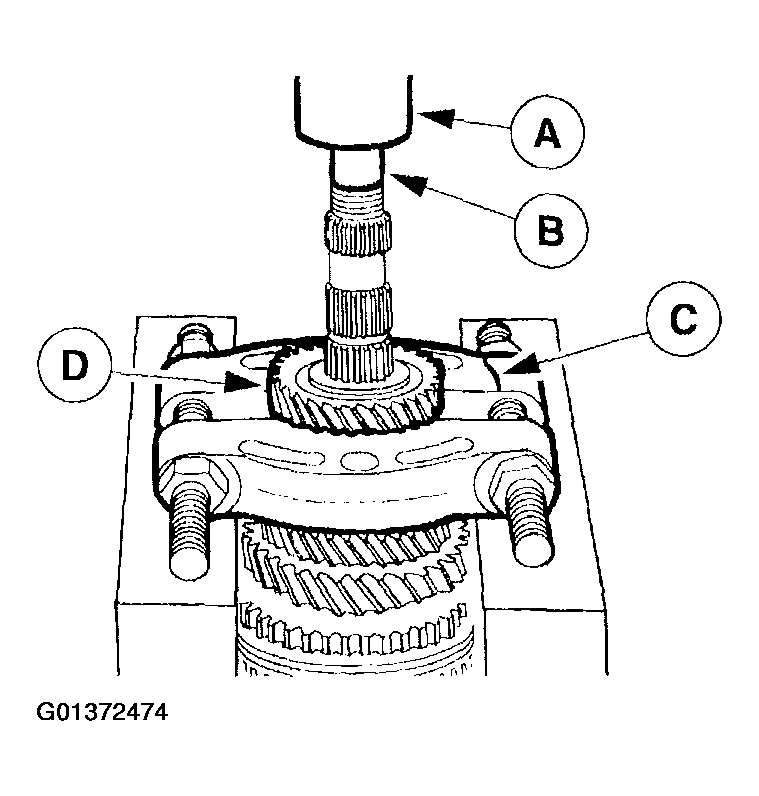 A
B
C
D
G01372474