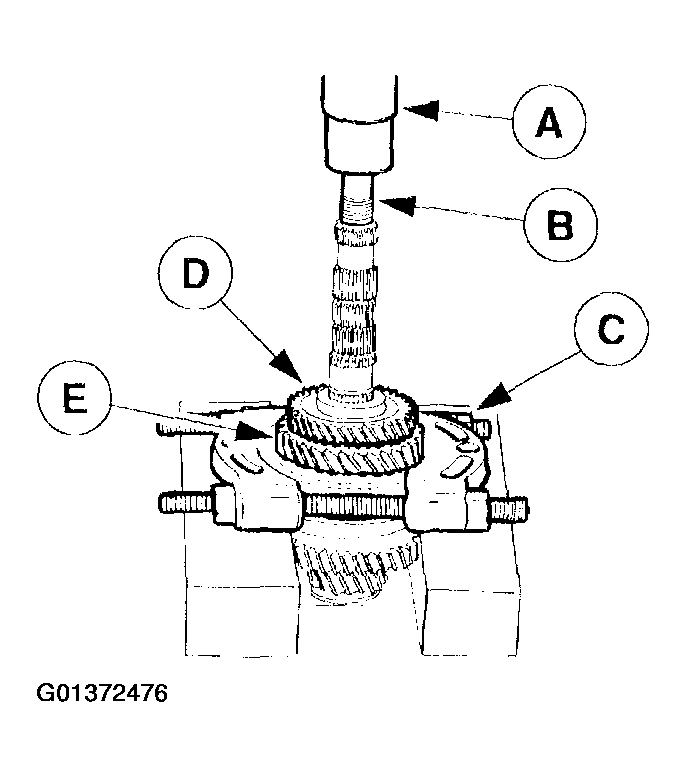 A
B
D
C
E
G01372476