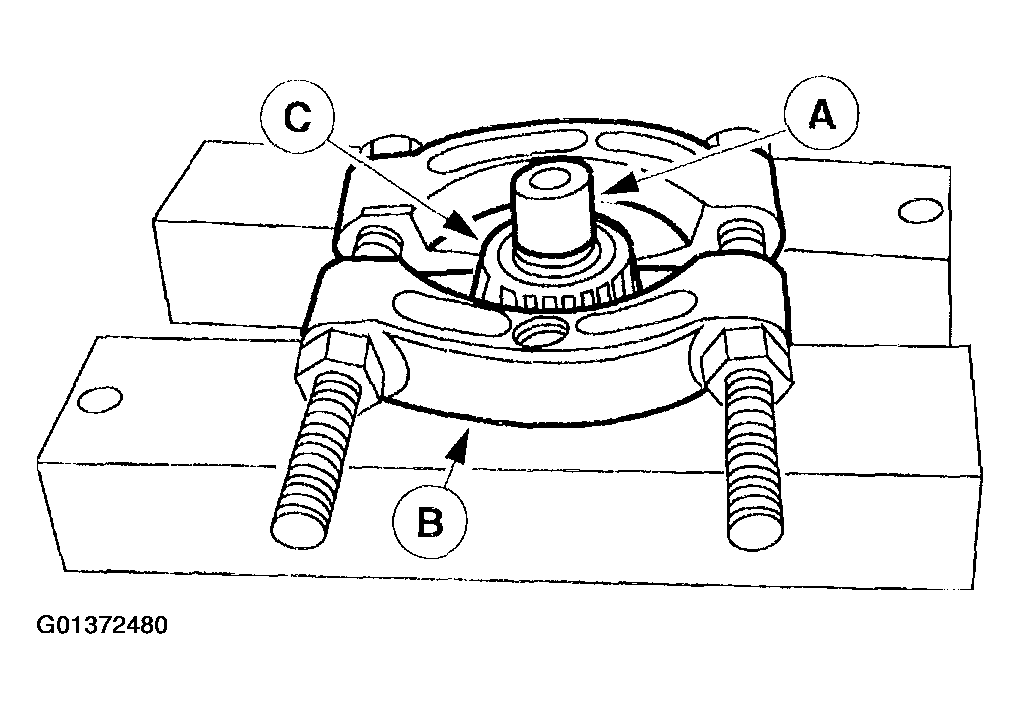 C

A

B

G01372480