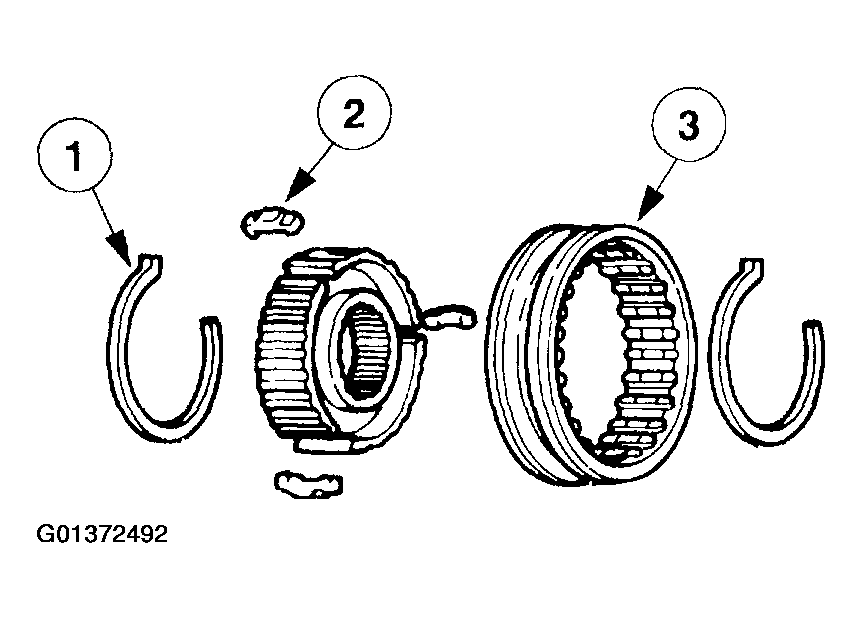 1
2
3
G01372492