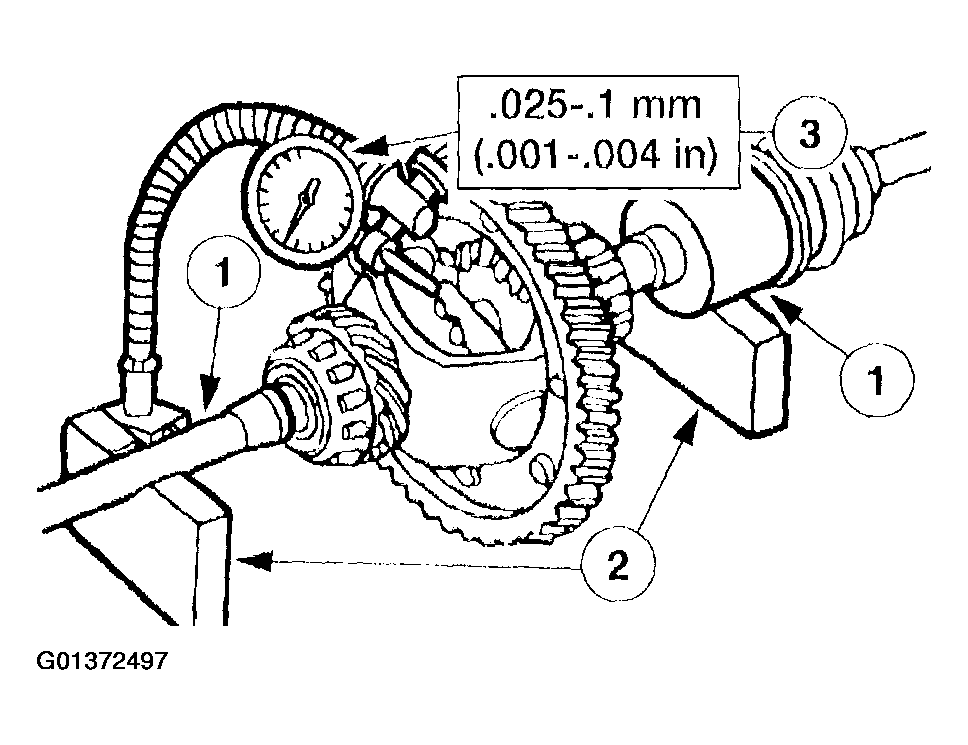 .025-.1 mm
(.001-.004 in)

3

1

1

2

G01372497