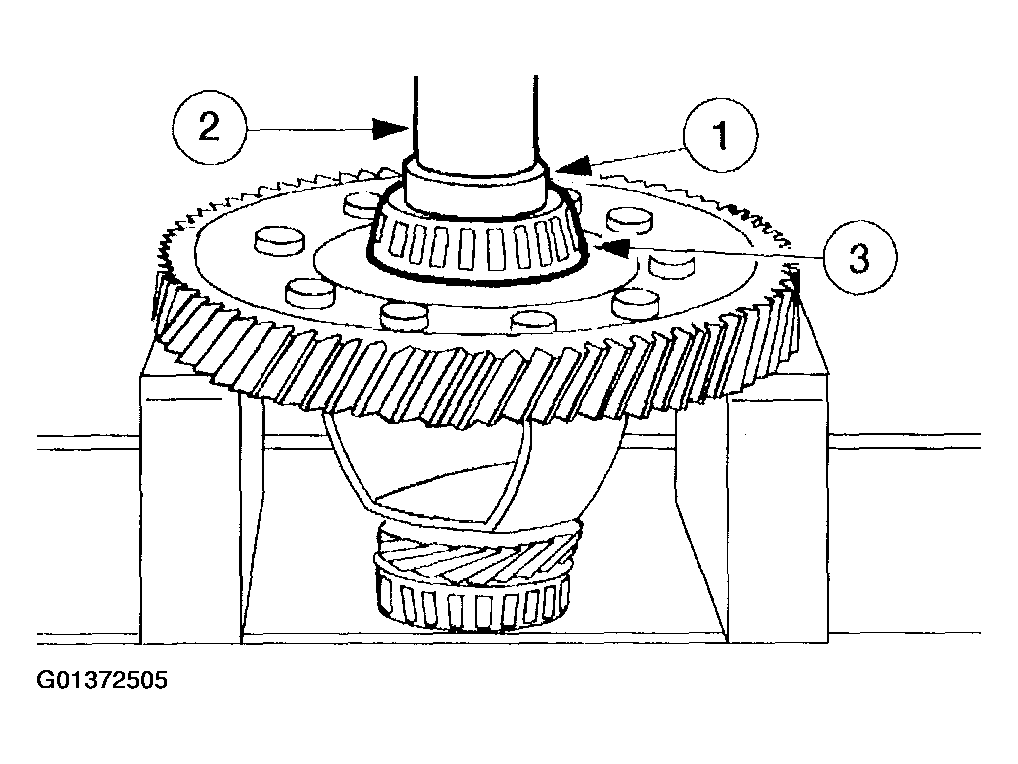 2
1
3
G01372505