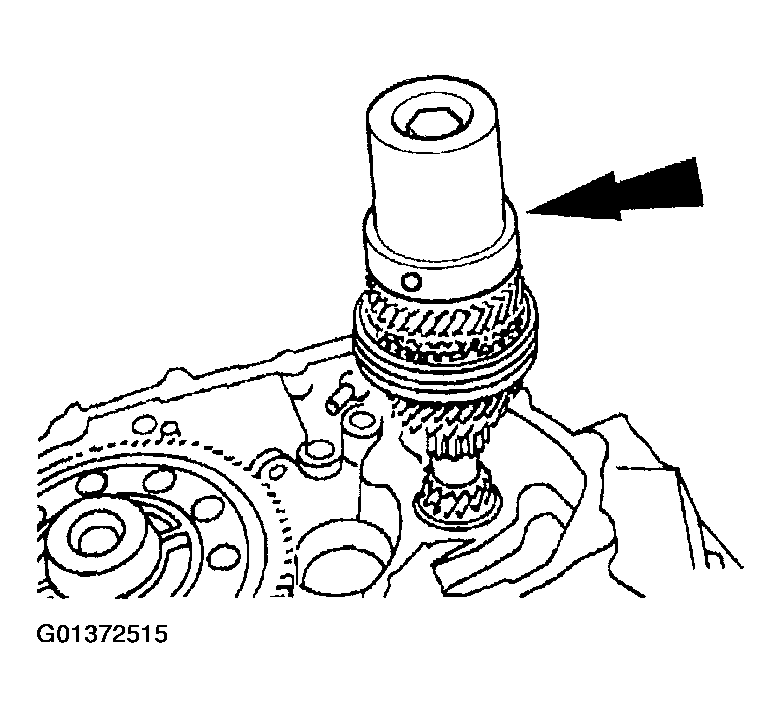 G01372515