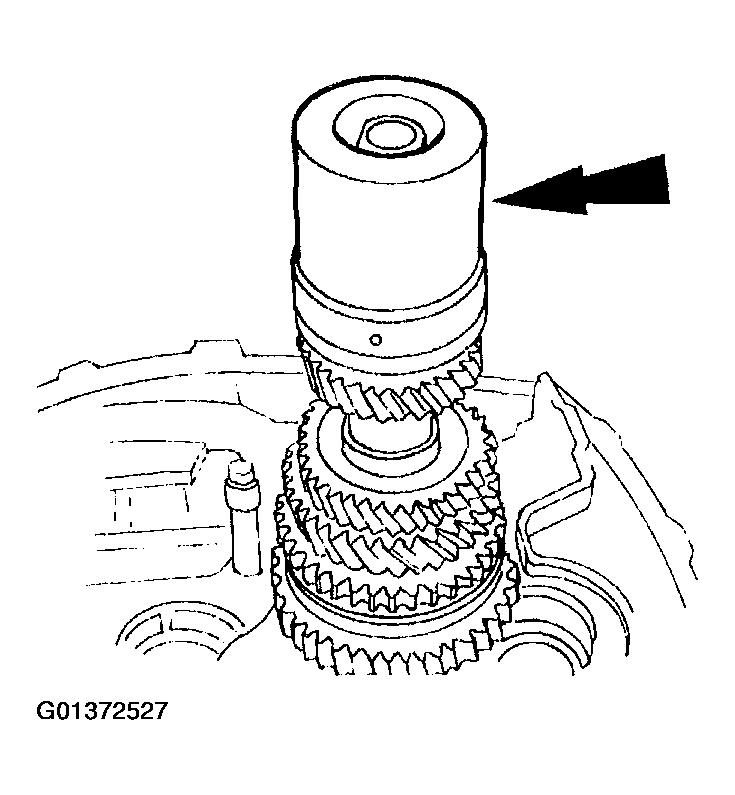 G01372527