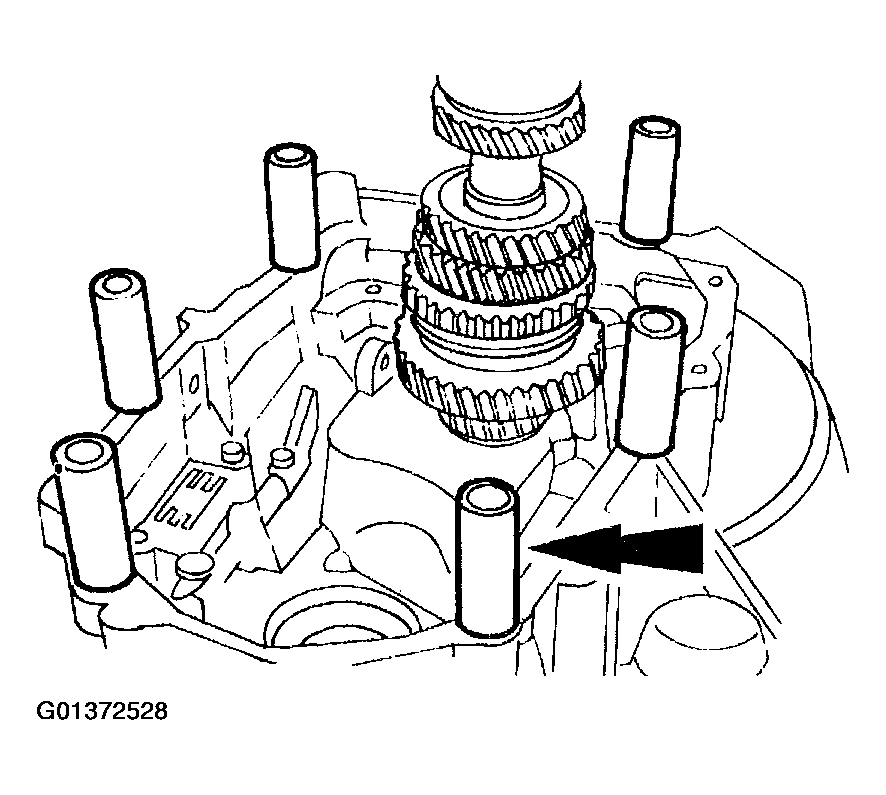 G01372528