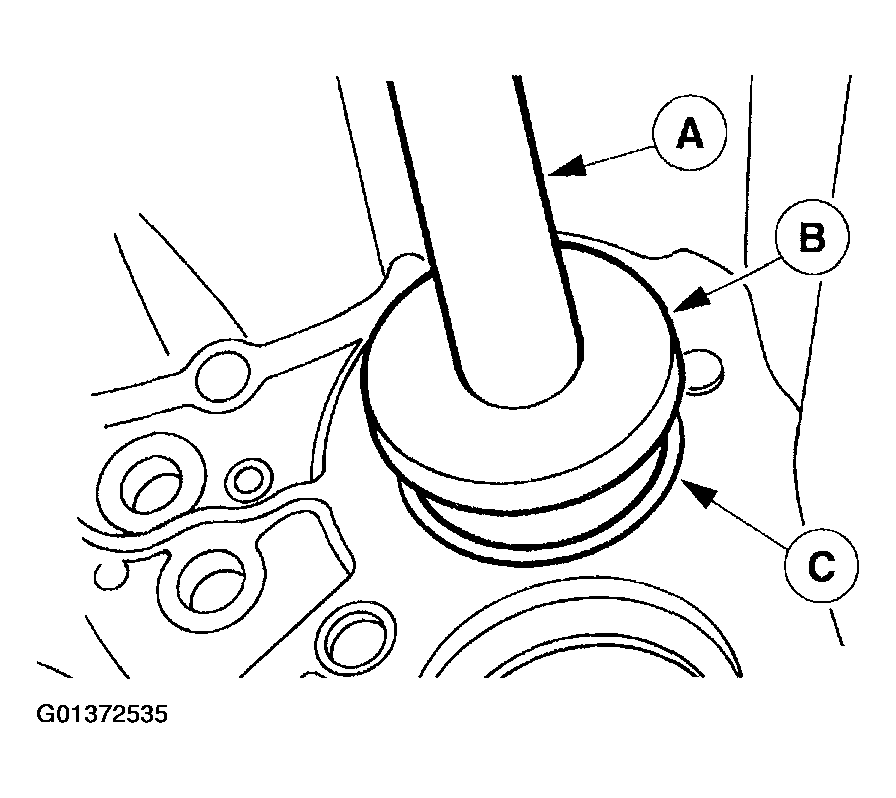 A
B
C
G01372535