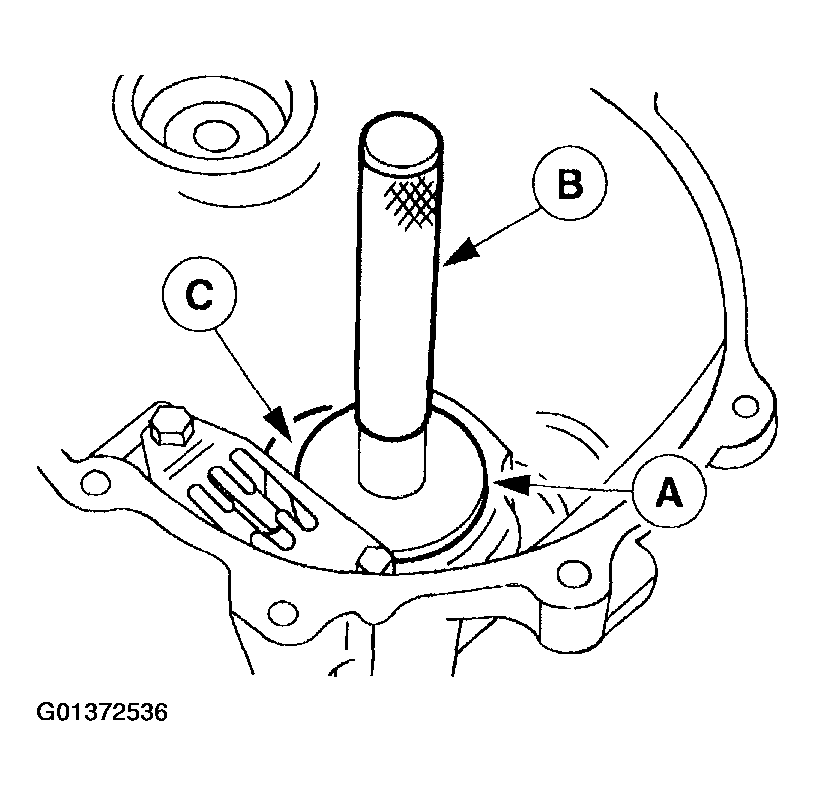 B

C

A

G01372536