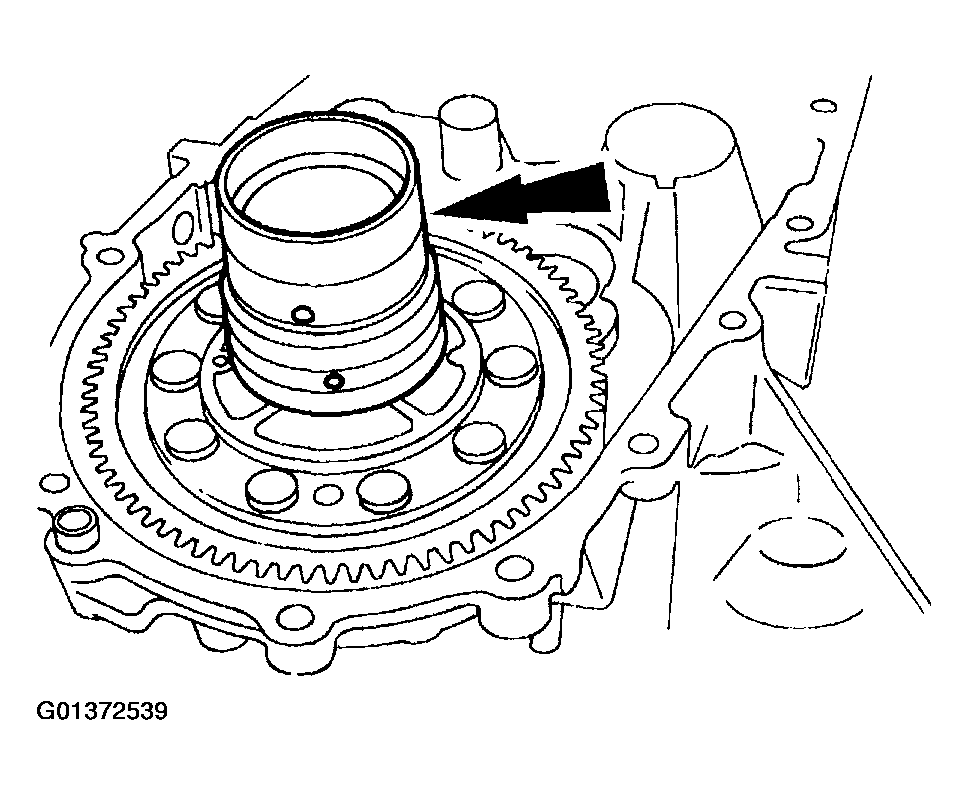 G01372539