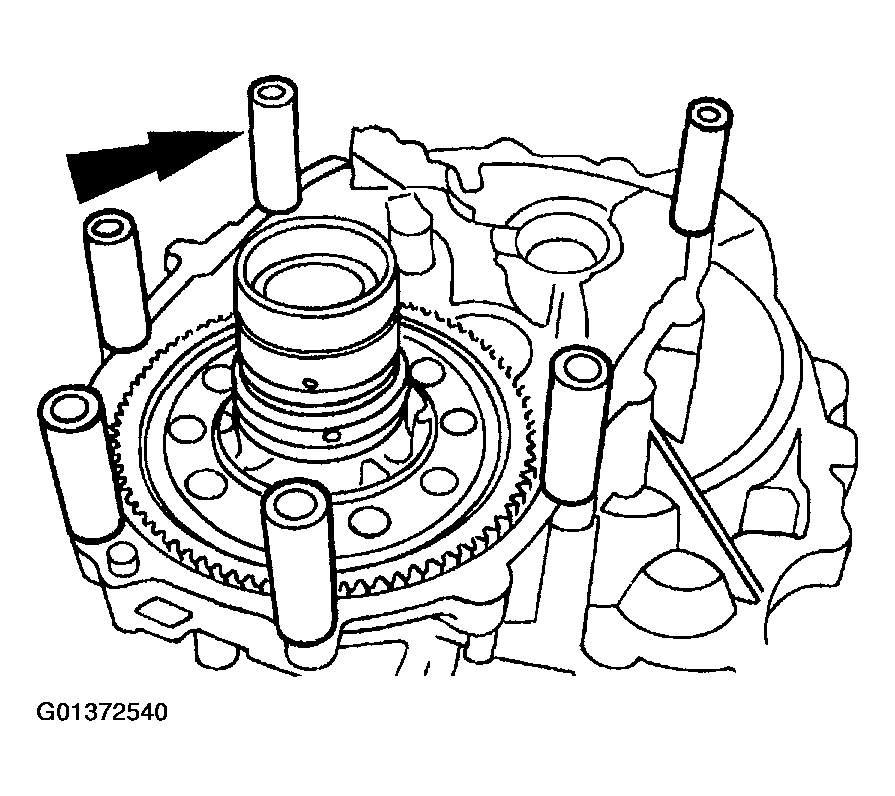 G01372540