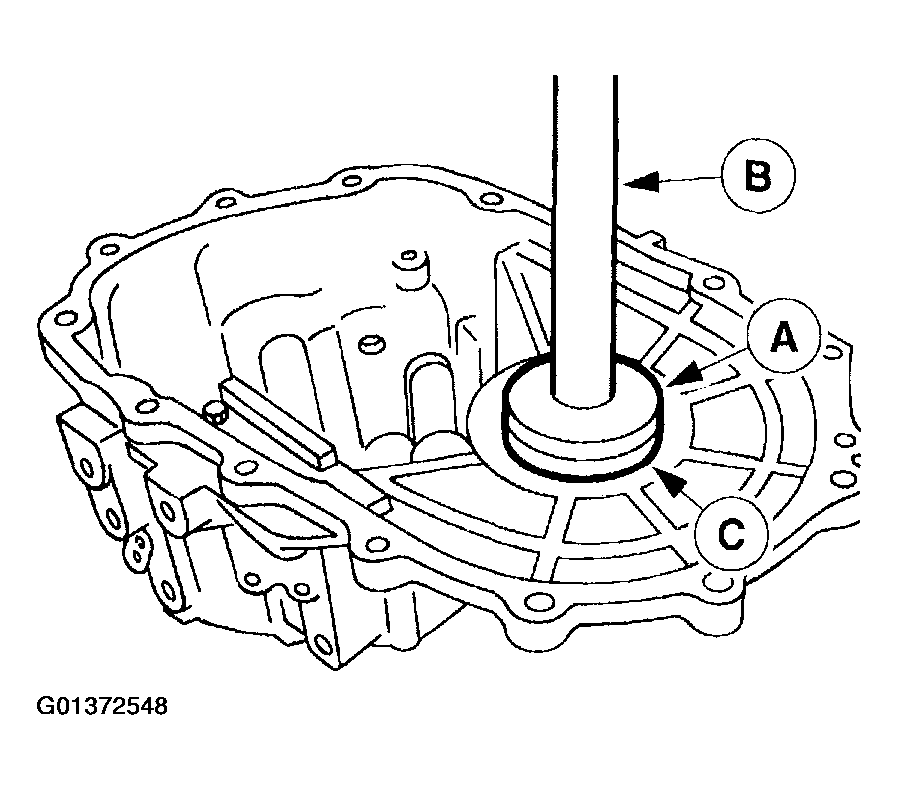 B
A
C
G01372548