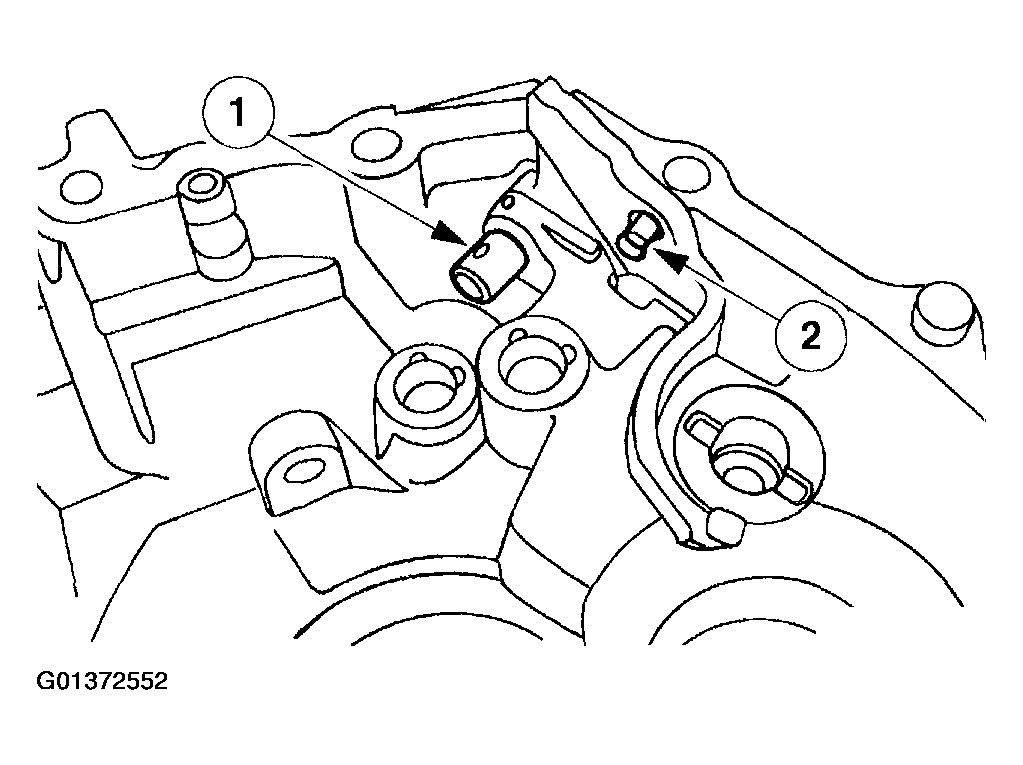 1
2
G01372552