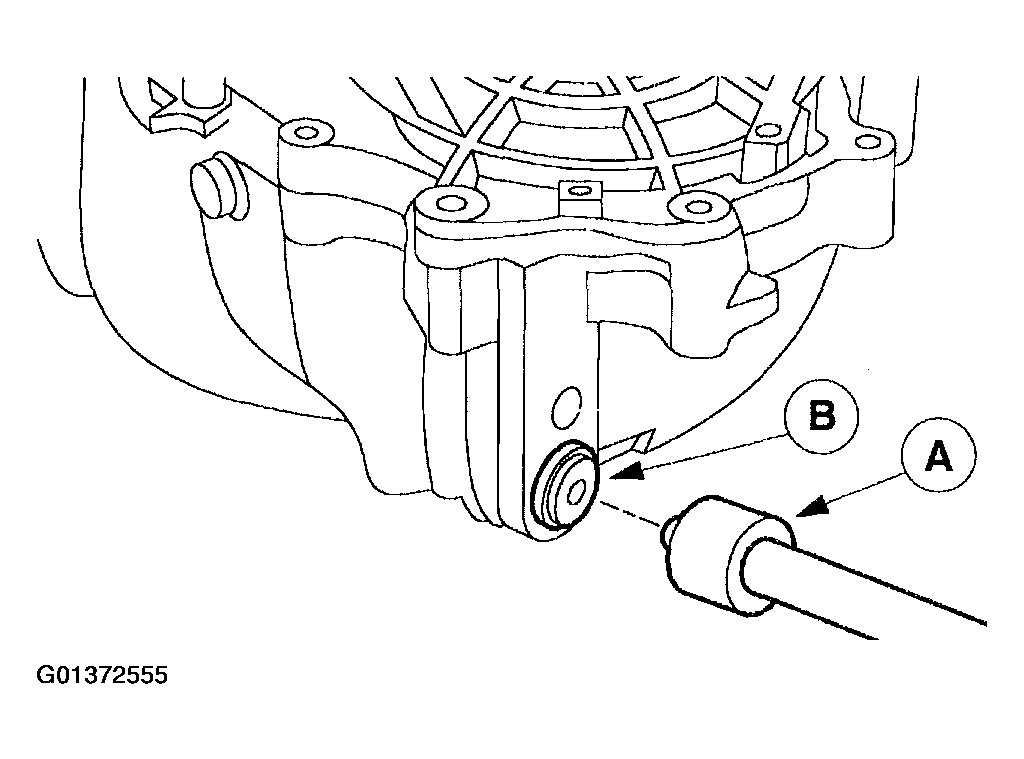 B

A

G01372555