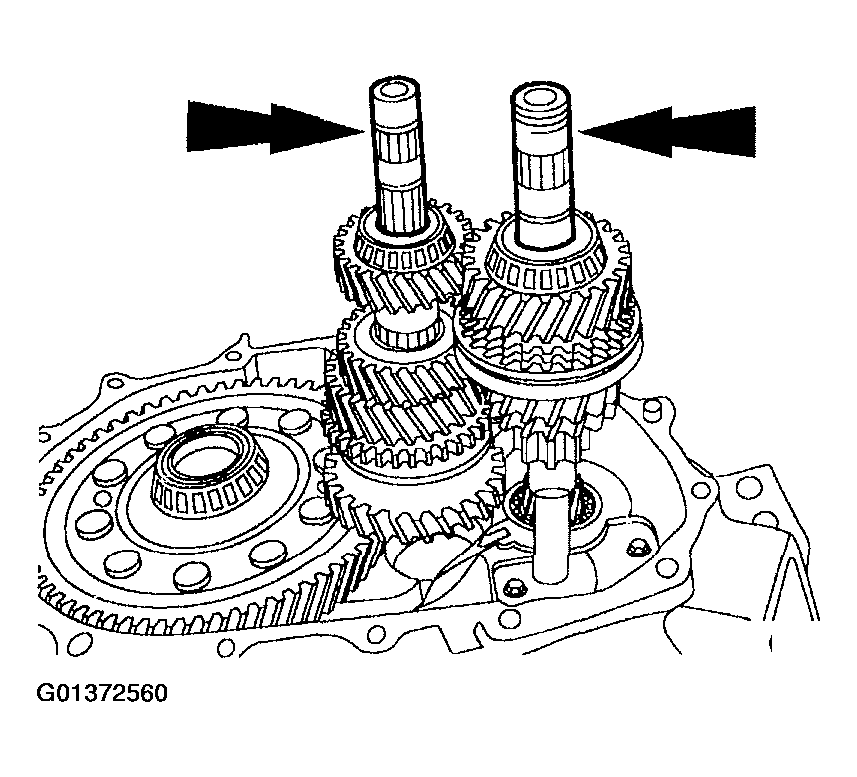 G01372560