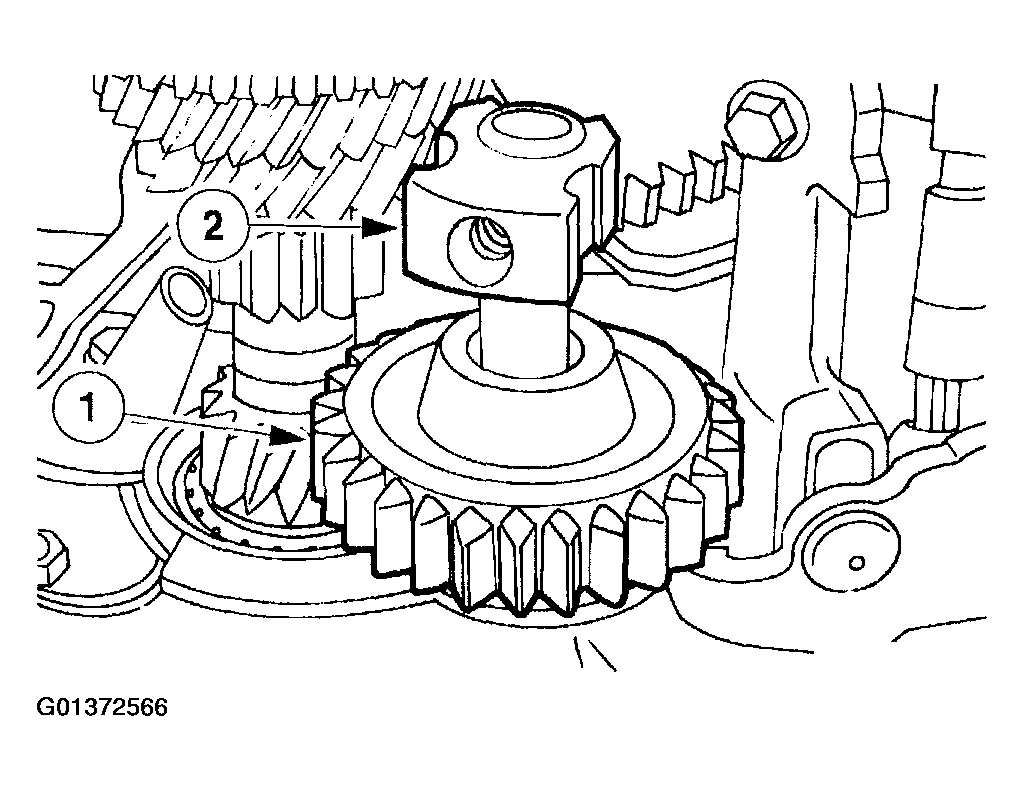 2

1

G01372566