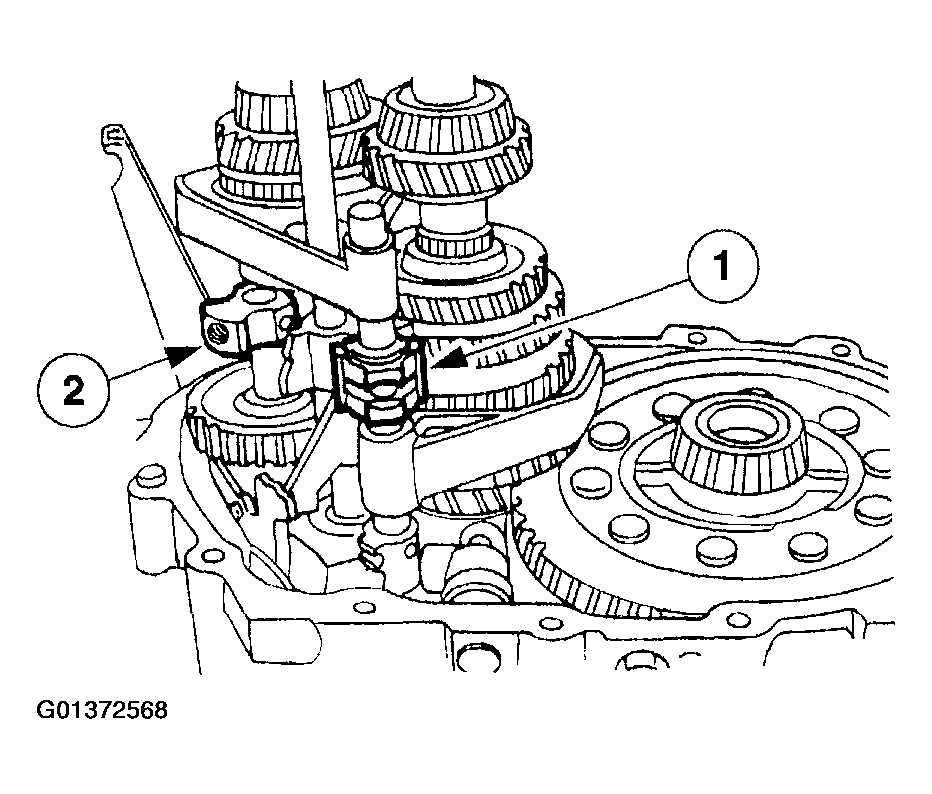 1

2

G01372568