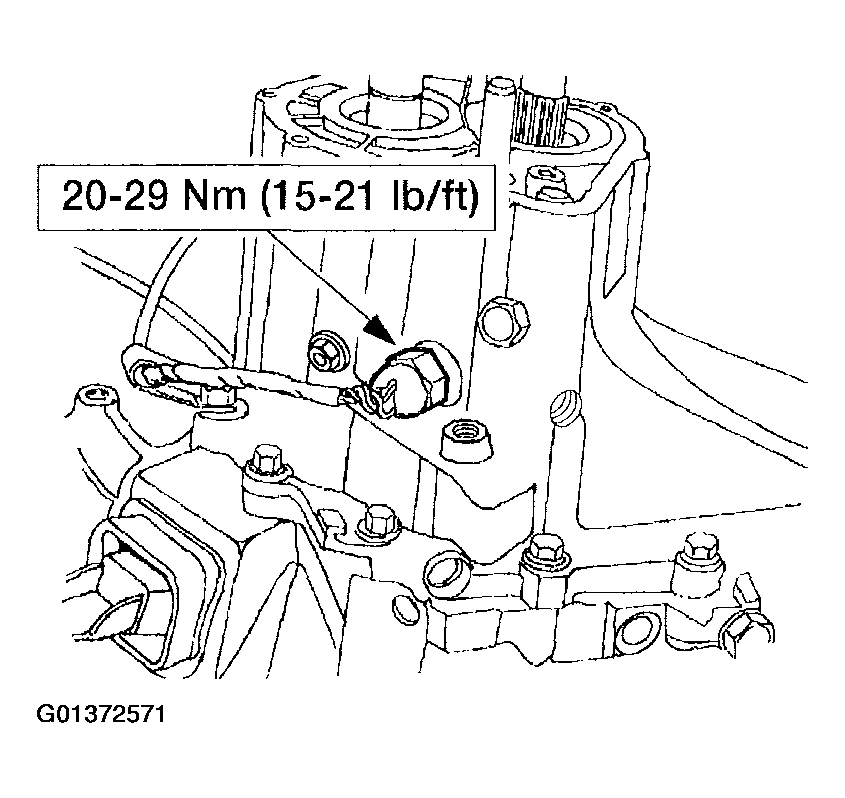 20-29 Nm (15-21 lb/ft)

G01372571