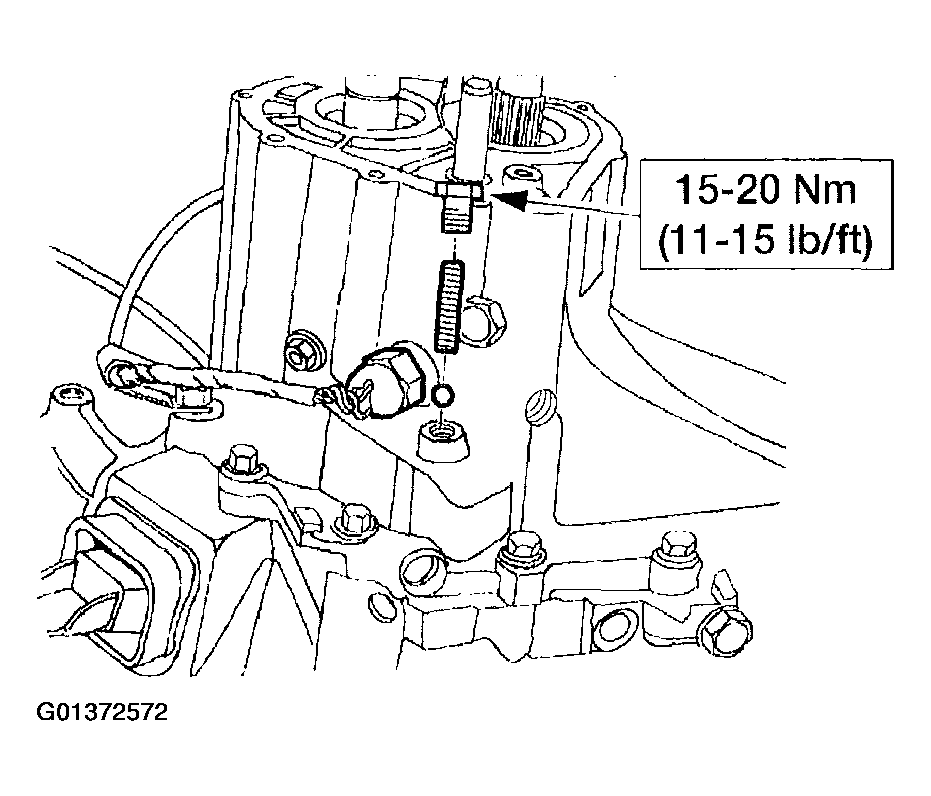 15-20 Nm
(11-15 lb/ft)

G01372572