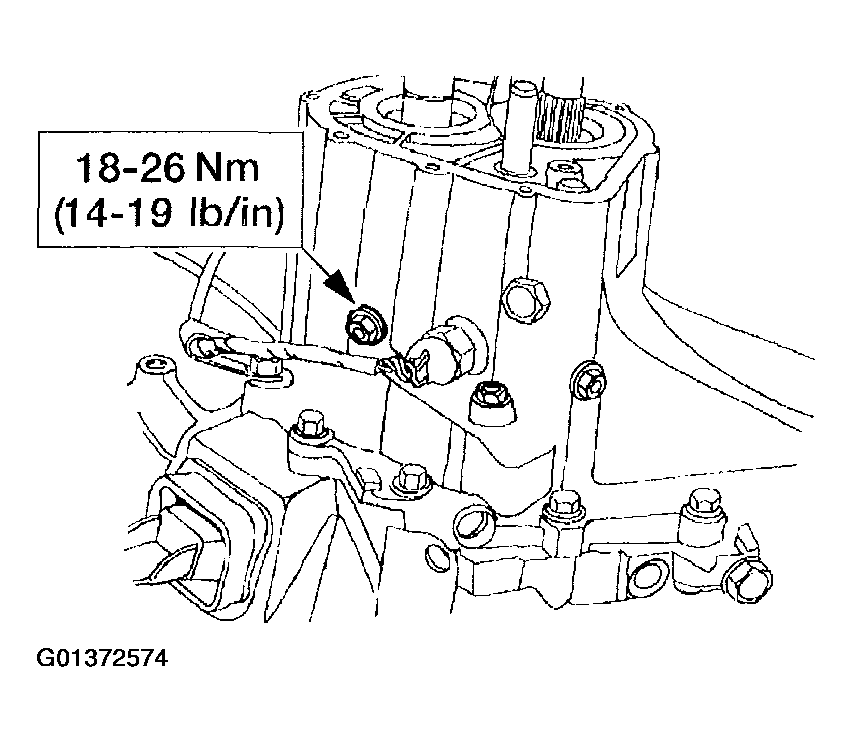 18-26 Nm
(14-19 lb/in)

G01372574