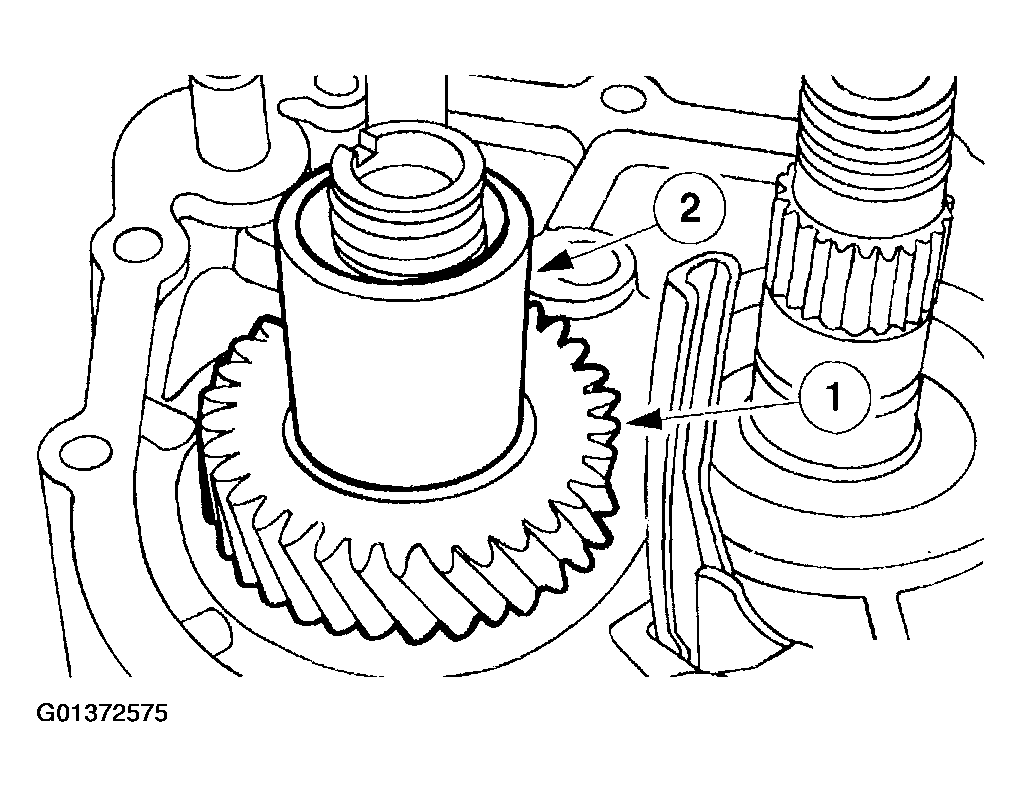 2
1
G01372575