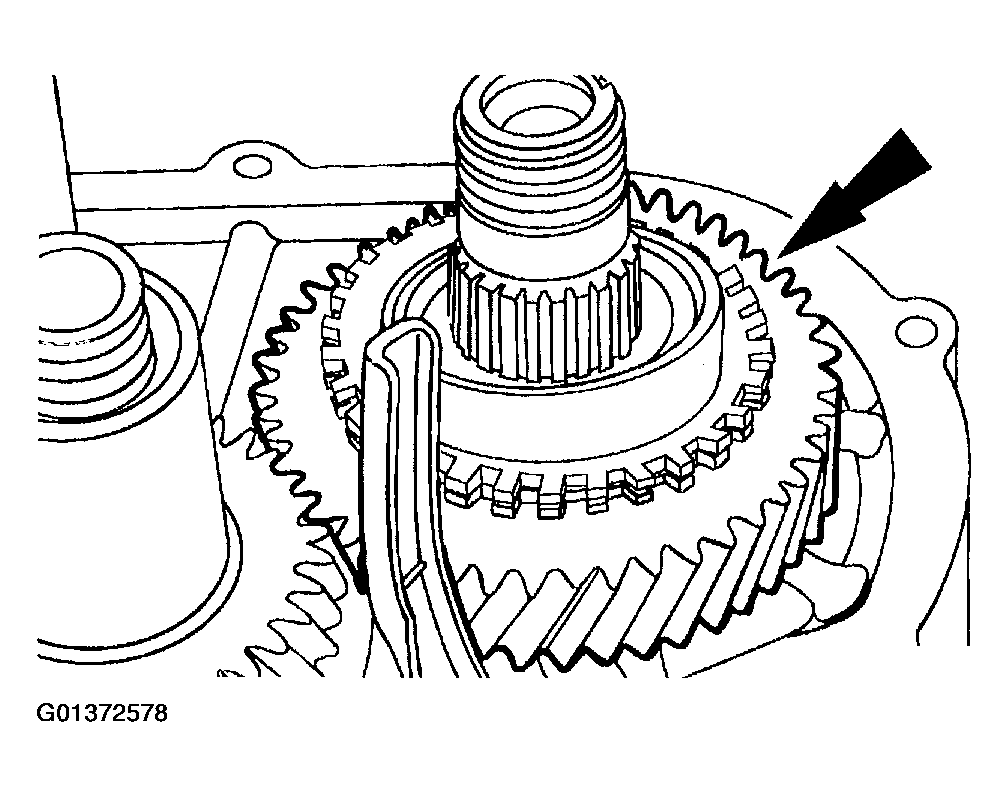 G01372578