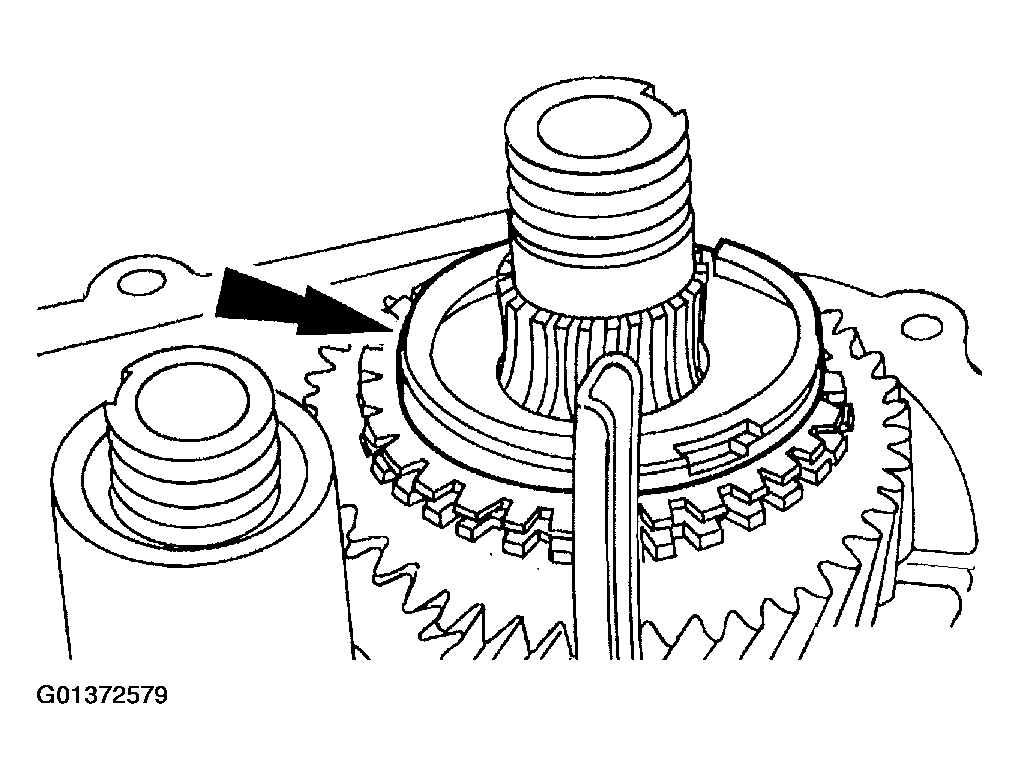 G01372579