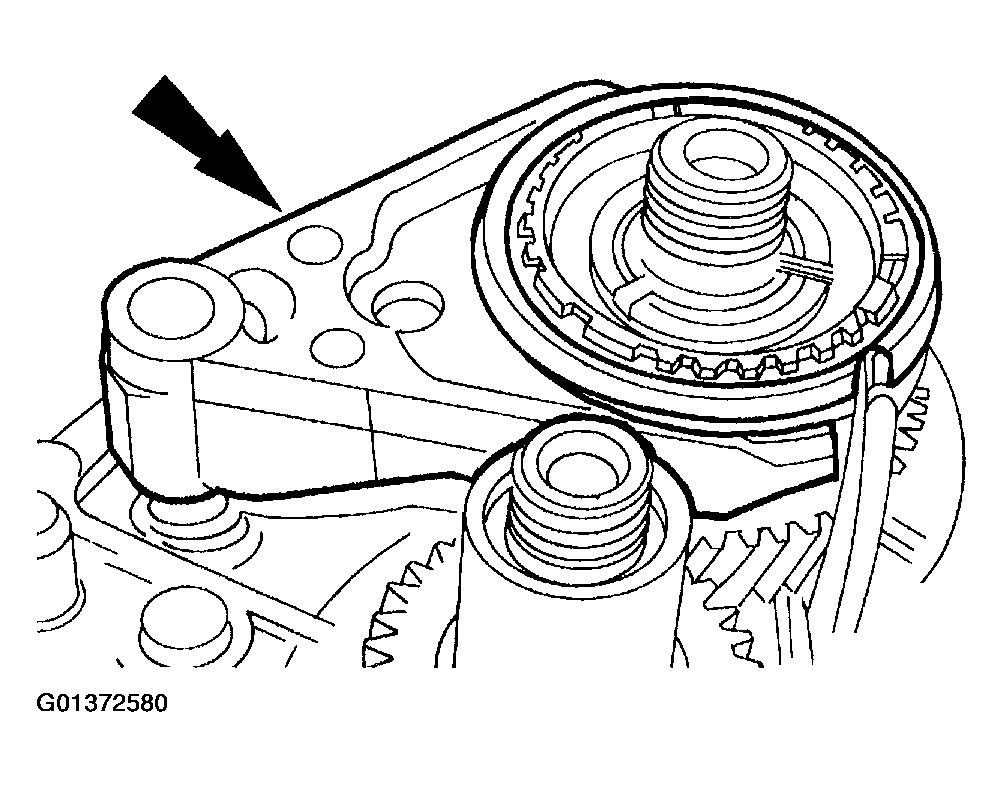 G01372580