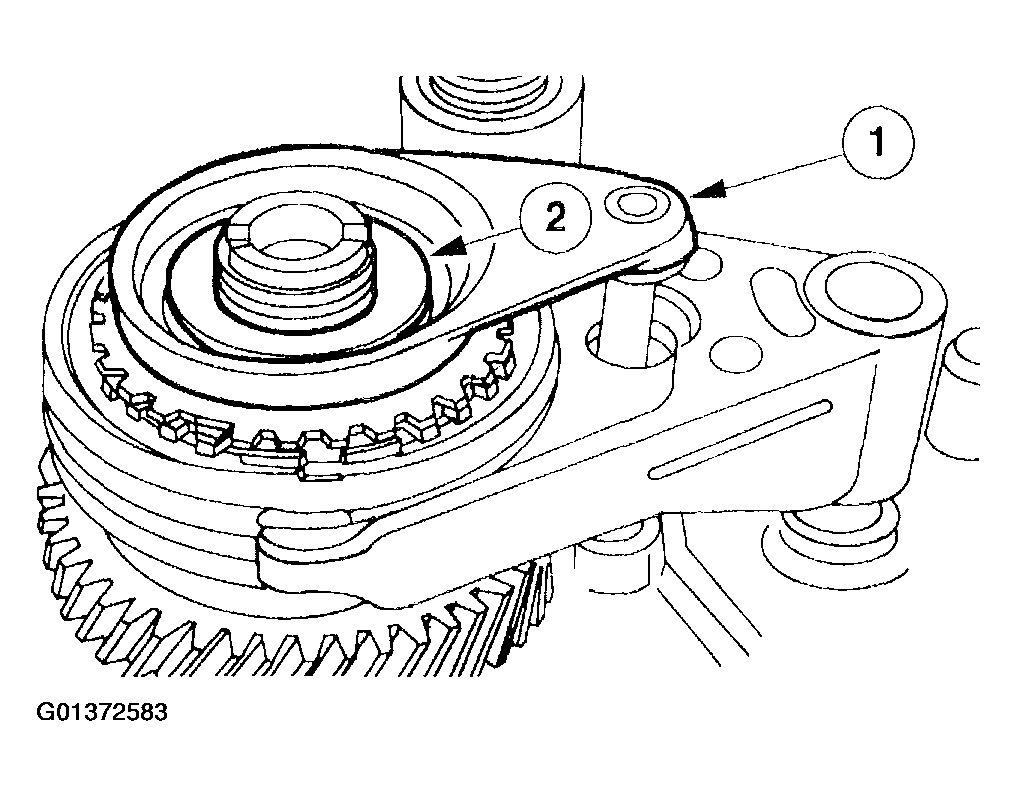 1
2
G01372583