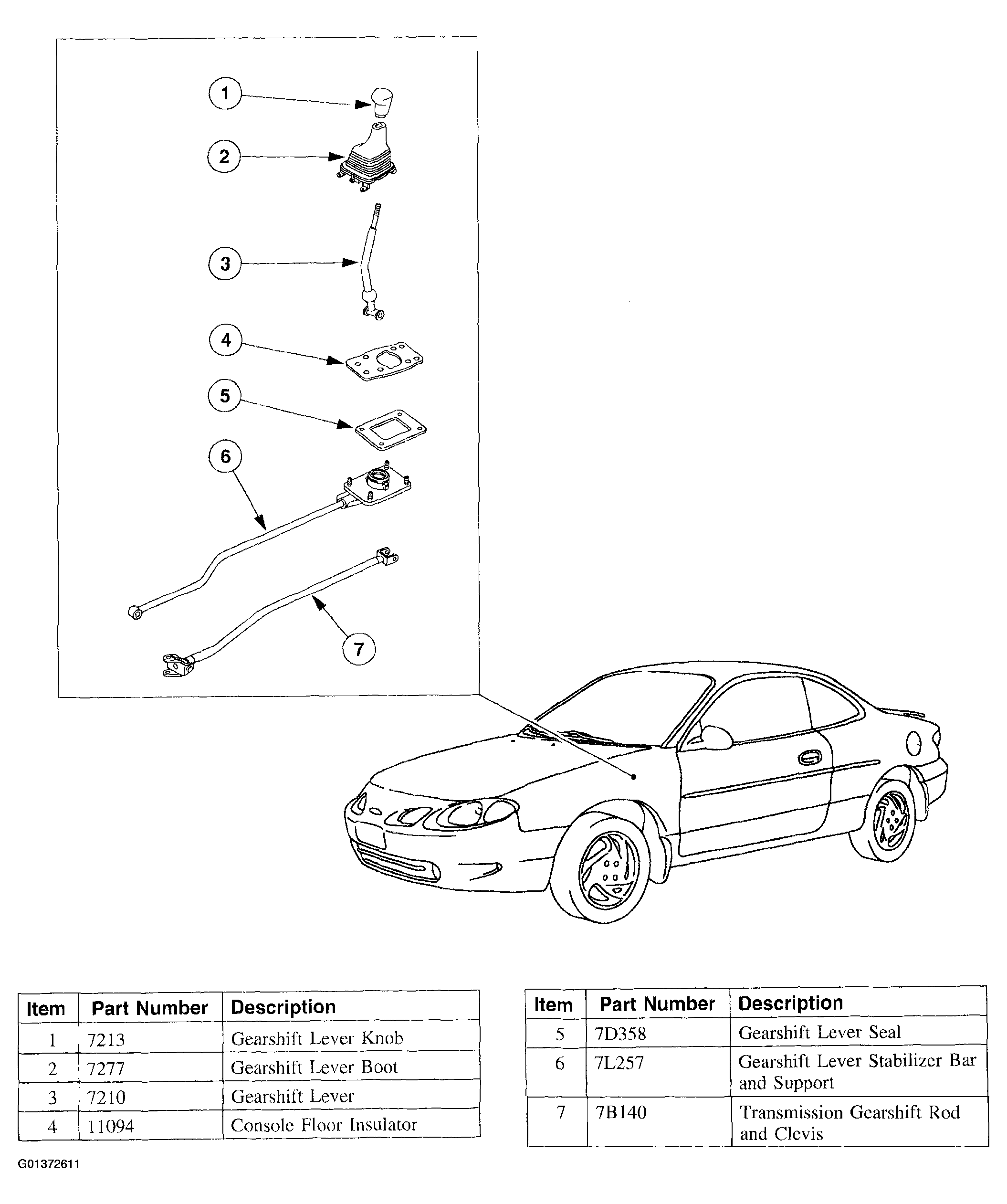 1
2
3
4
5
6
7

| Item | Part Number | Description |
|---|---|---|
| 1 | 7213 | Gearshift Lever Knob |
| 2 | 7277 | Gearshift Lever Boot |
| 3 | 7210 | Gearshift Lever |
| 4 | 11094 | Console Floor Insulator |

| Item | Part Number | Description |
|---|---|---|
| 5 | 7D358 | Gearshift Lever Seal |
| 6 | 7L257 | Gearshift Lever Stabilizer Bar and Support |
| 7 | 7B140 | Transmission Gearshift Rod and Clevis |

G01372611