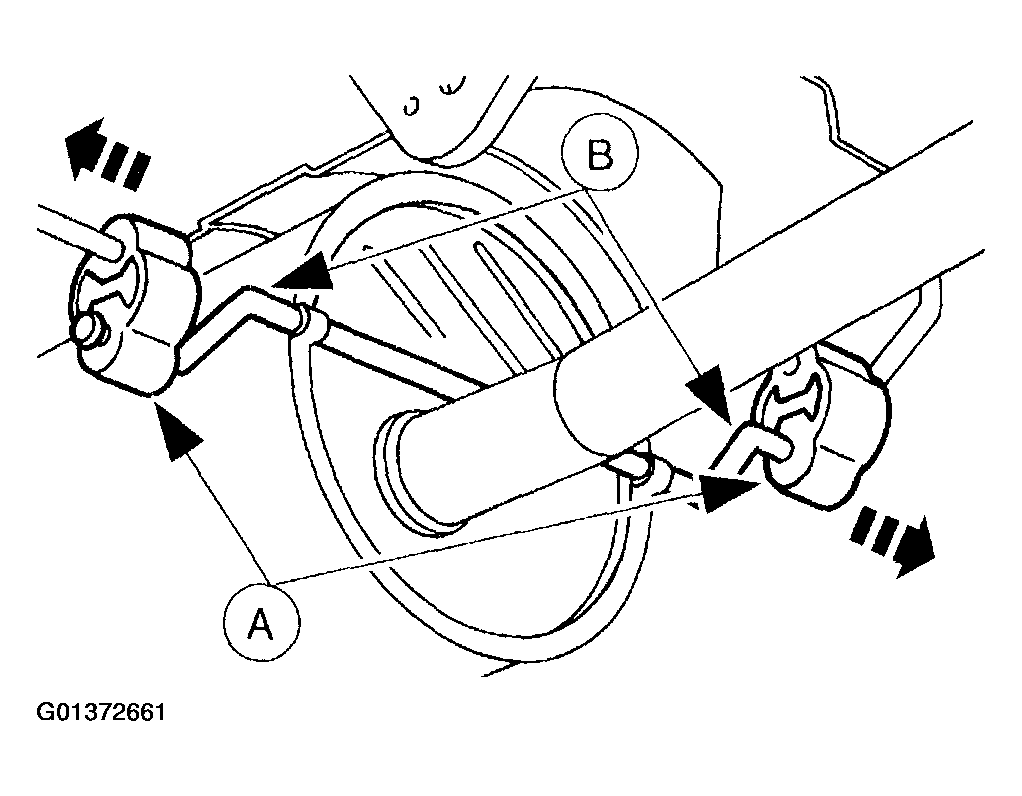 B

A

G01372661