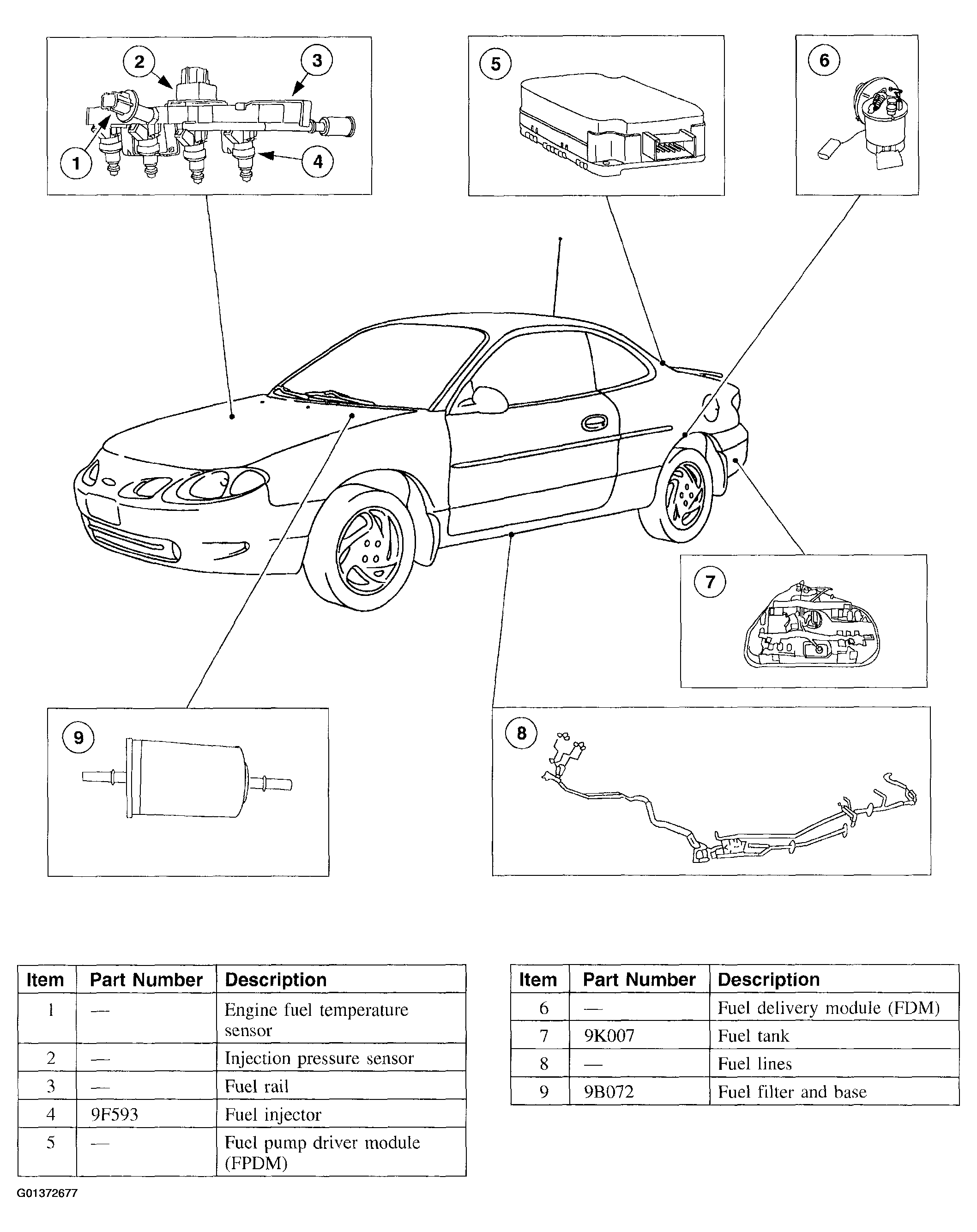 2
3
1
4
5
6
7
9
8

| Item | Part Number | Description |
|---|---|---|
| 1 | — | Engine fuel temperature sensor |
| 2 | — | Injection pressure sensor |
| 3 | — | Fuel rail |
| 4 | 9F593 | Fuel injector |
| 5 | — | Fuel pump driver module (FPDM) |

| Item | Part Number | Description |
|---|---|---|
| 6 | — | Fuel delivery module (FDM) |
| 7 | 9K007 | Fuel tank |
| 8 | — | Fuel lines |
| 9 | 9B072 | Fuel filter and base |

G01372677