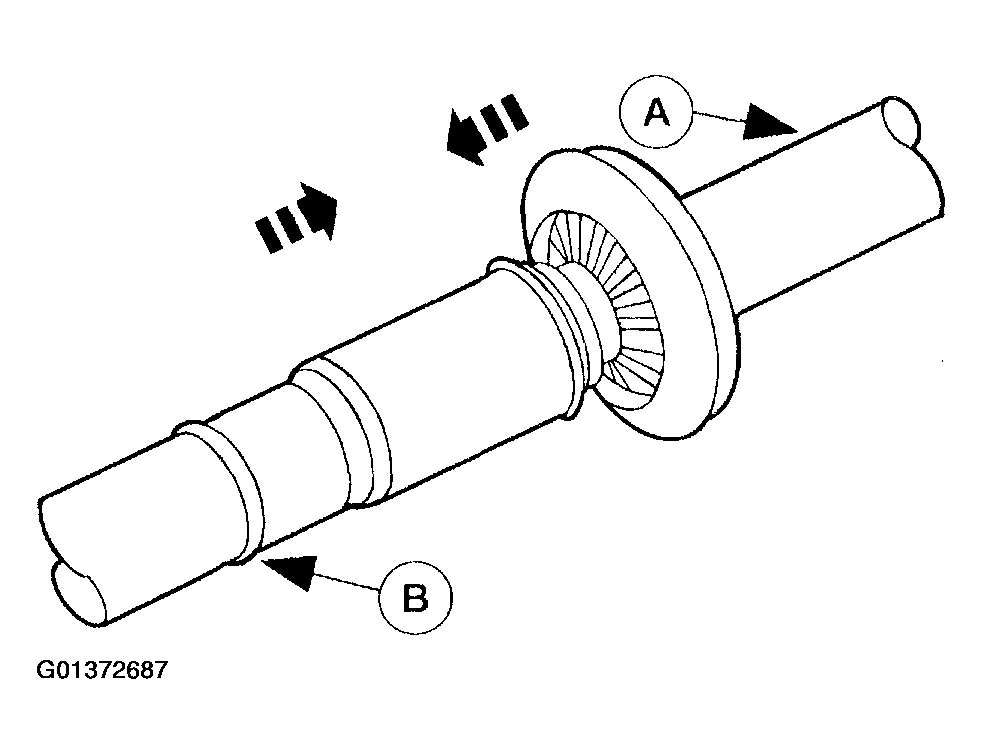 A

B

G01372687