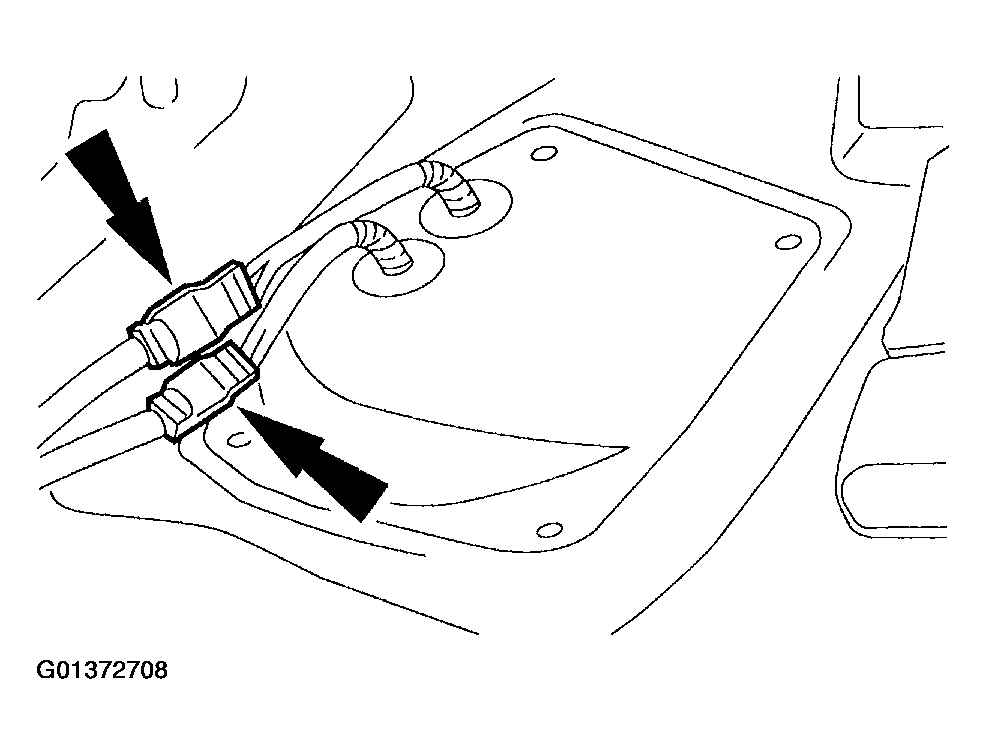 G01372708