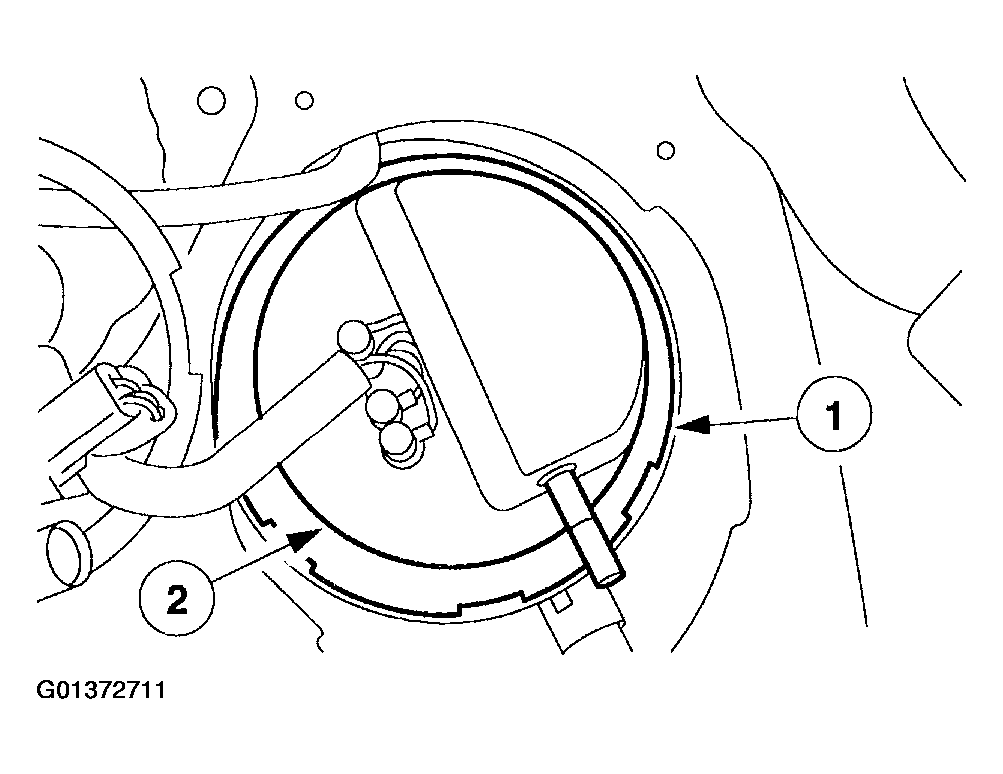 1

2

G01372711