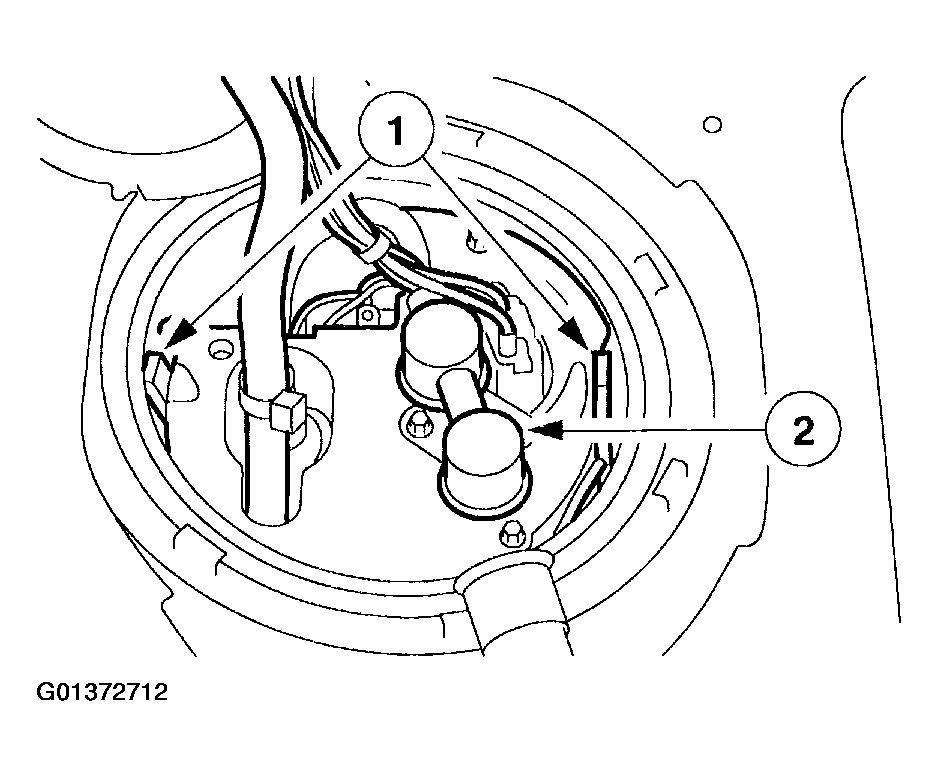 1
2
G01372712