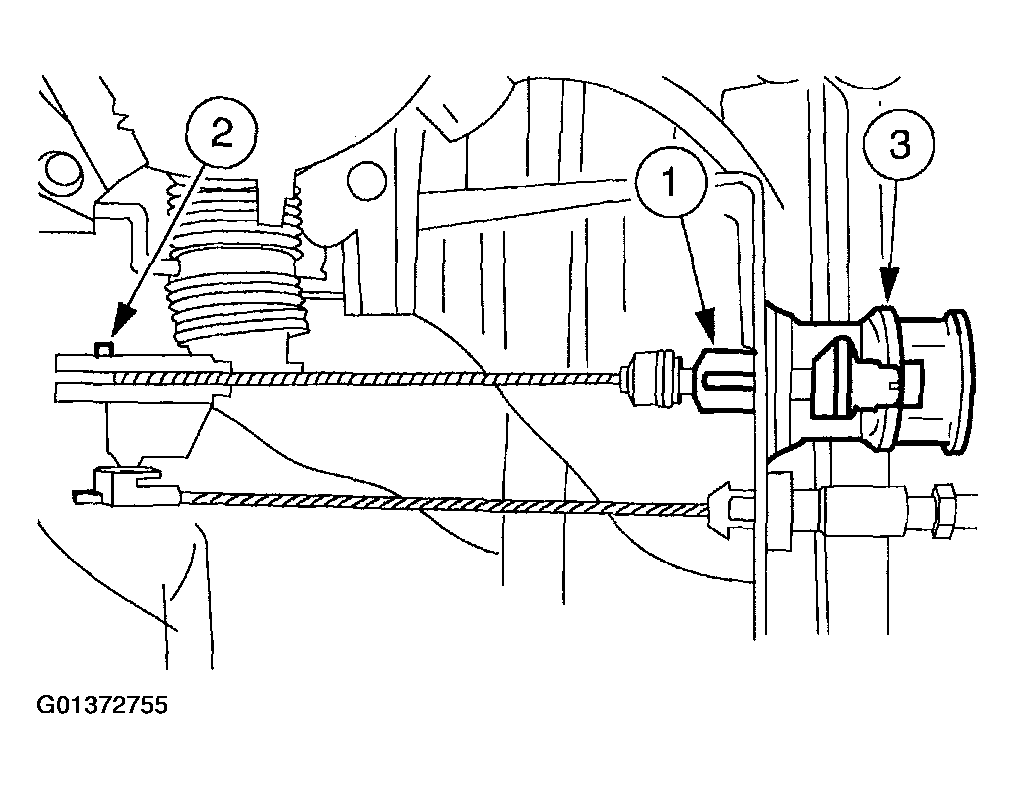 2
1
3
G01372755