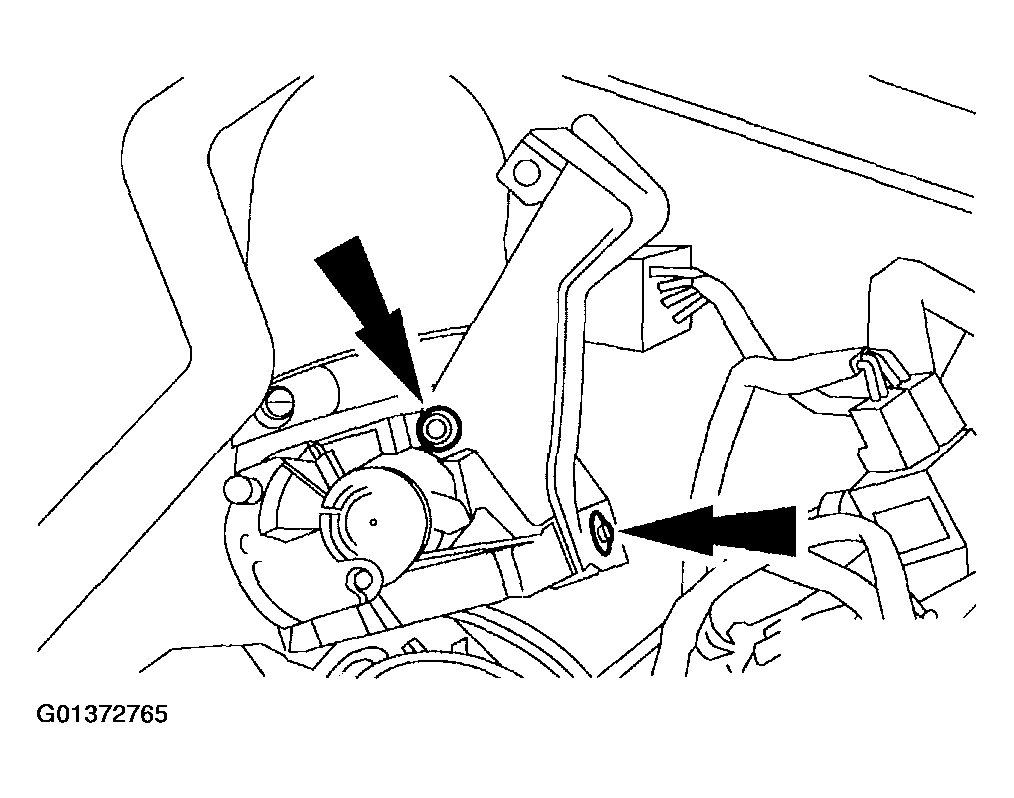 G01372765