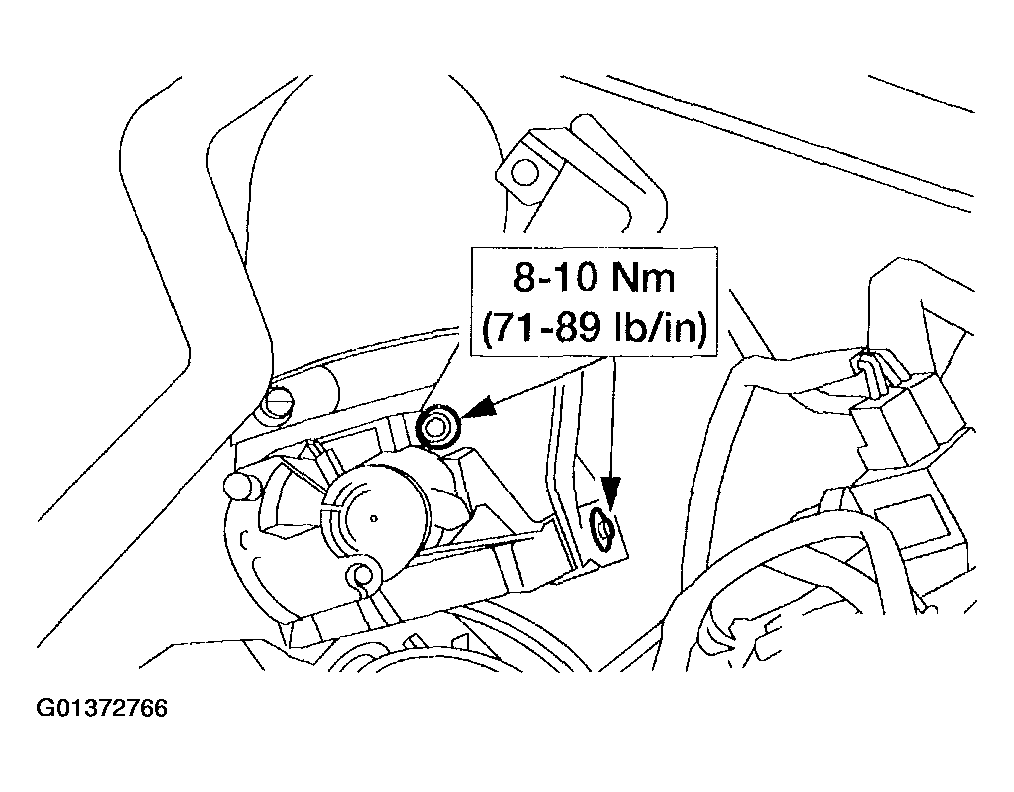 8-10 Nm
(71-89 lb/in)

G01372766