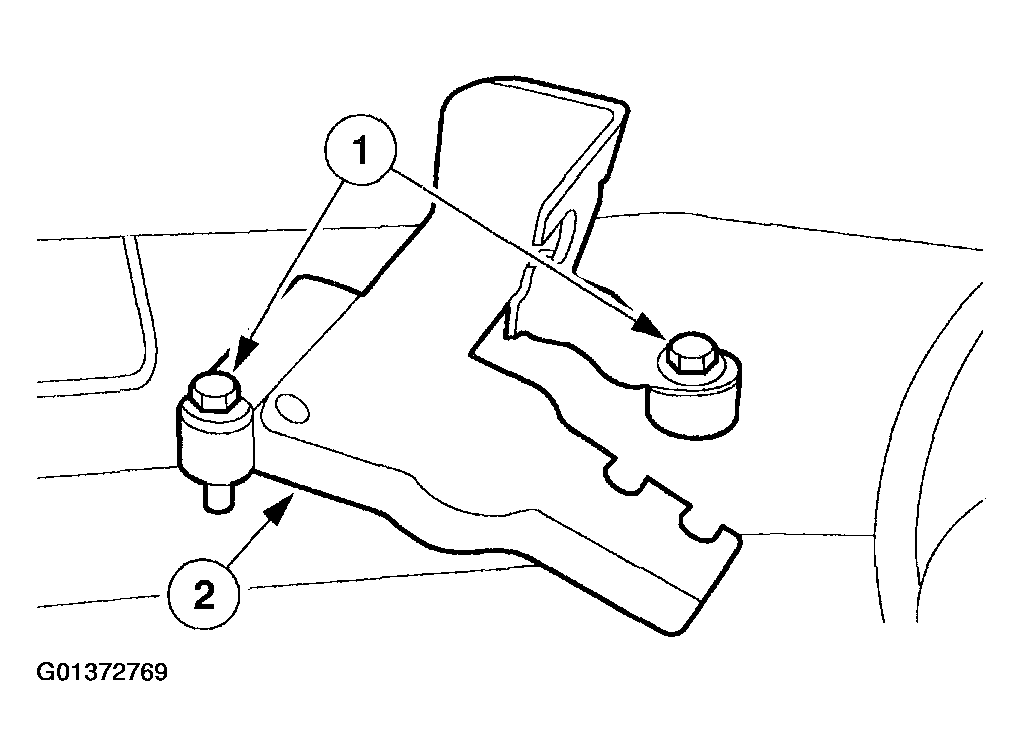 1

2

G01372769