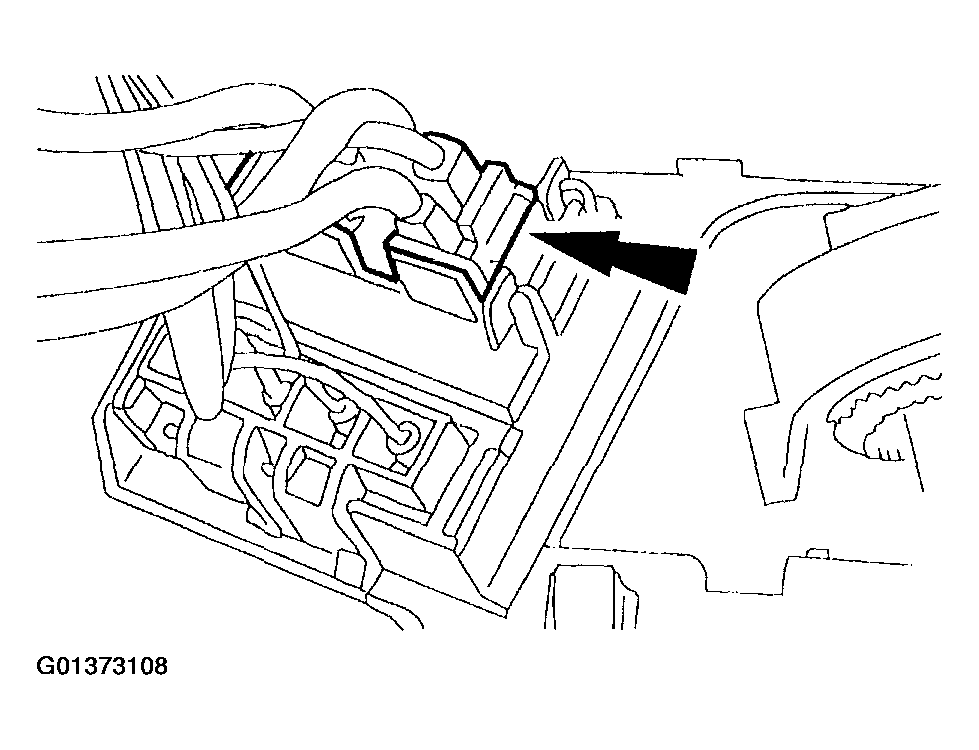 G01373108